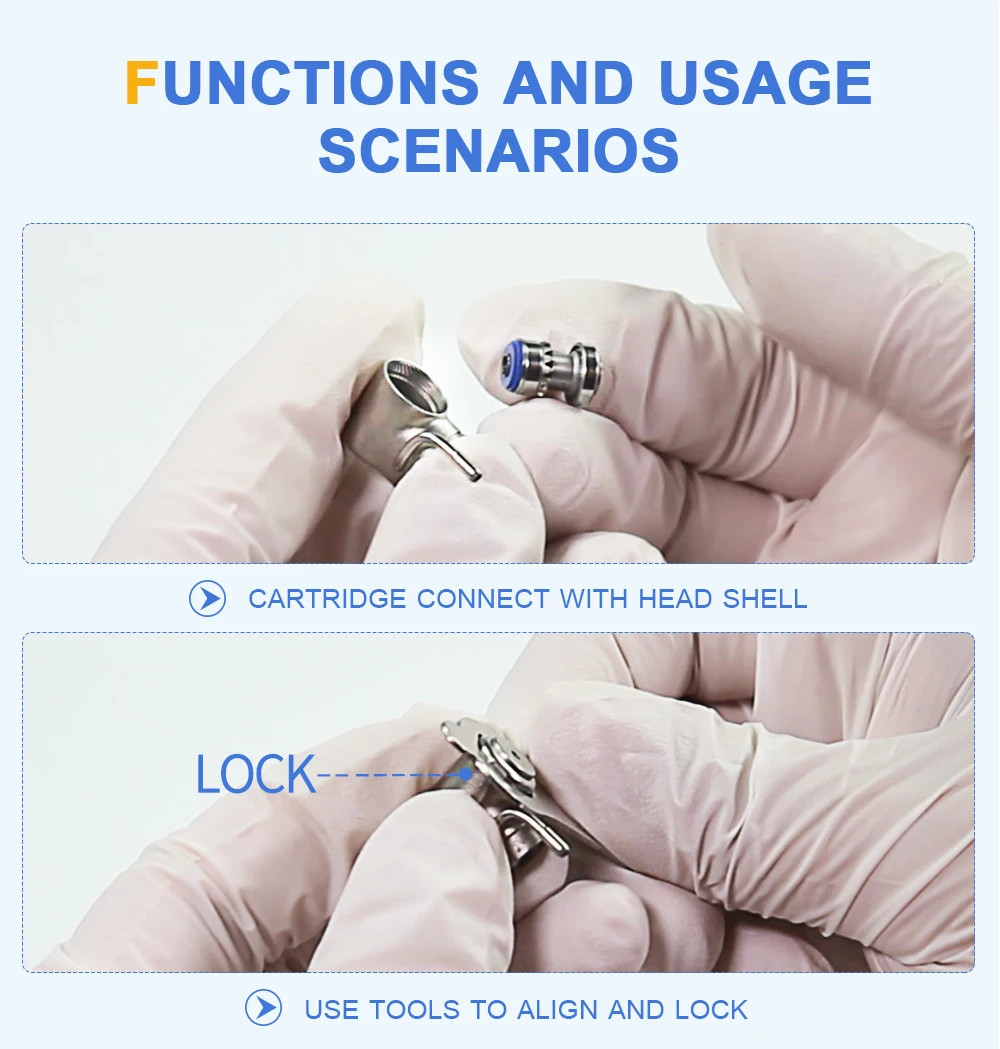 FUNCTIONS AND USAGE SCENARIOS

CARTRIDGE CONNECT WITH HEAD SHELL

LOCK

USE TOOLS TO ALIGN AND LOCK