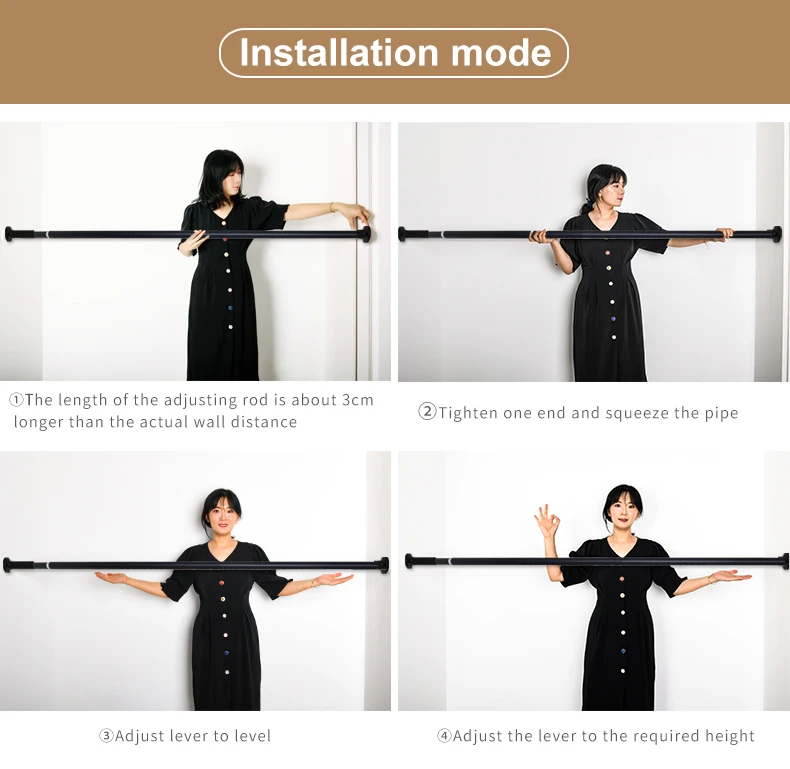 Installation mode

①The length of the adjusting rod is about 3cm longer than the actual wall distance

②Tighten one end and squeeze the pipe

③Adjust lever to level

④Adjust the lever to the required height