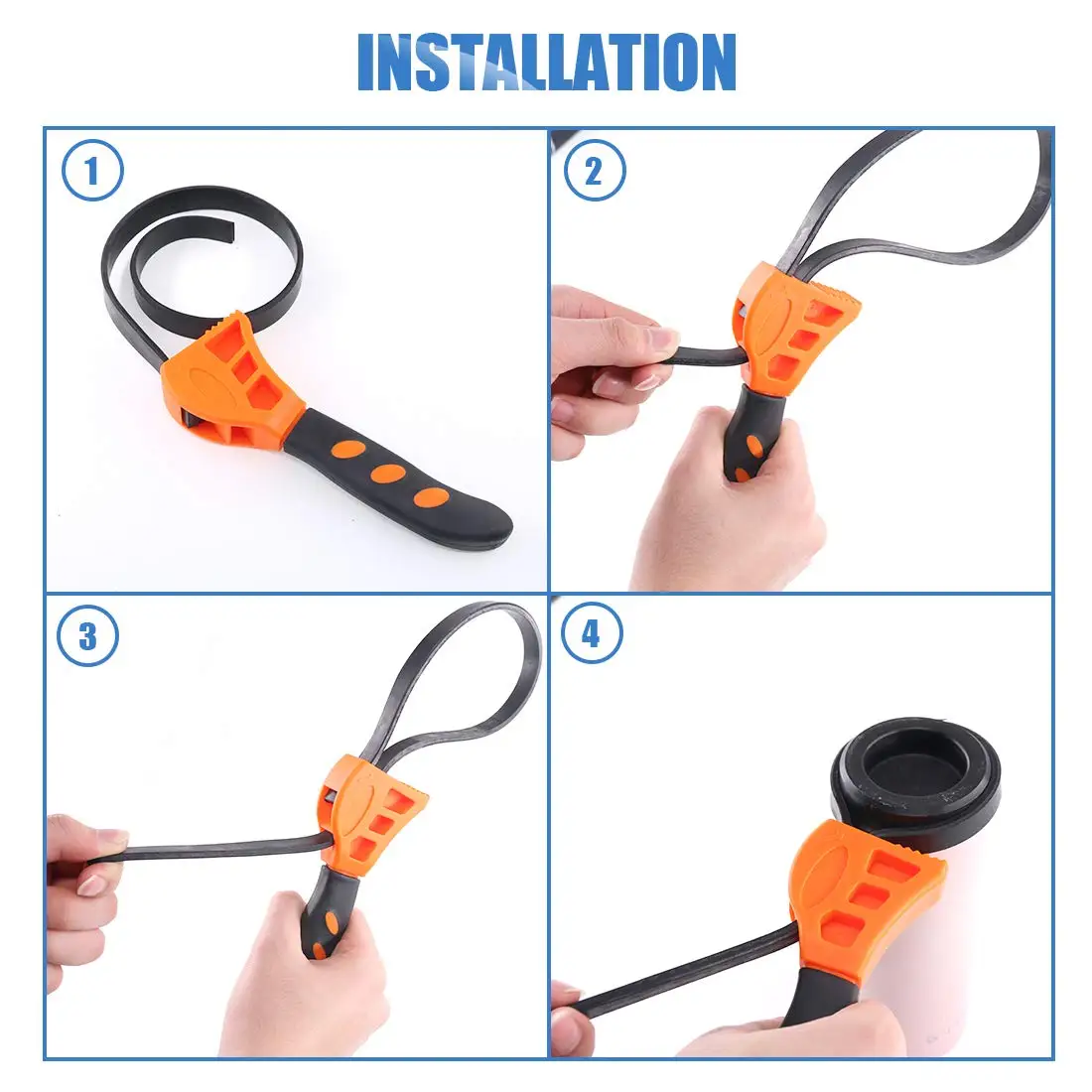 INSTALLATION

1

2

3

4