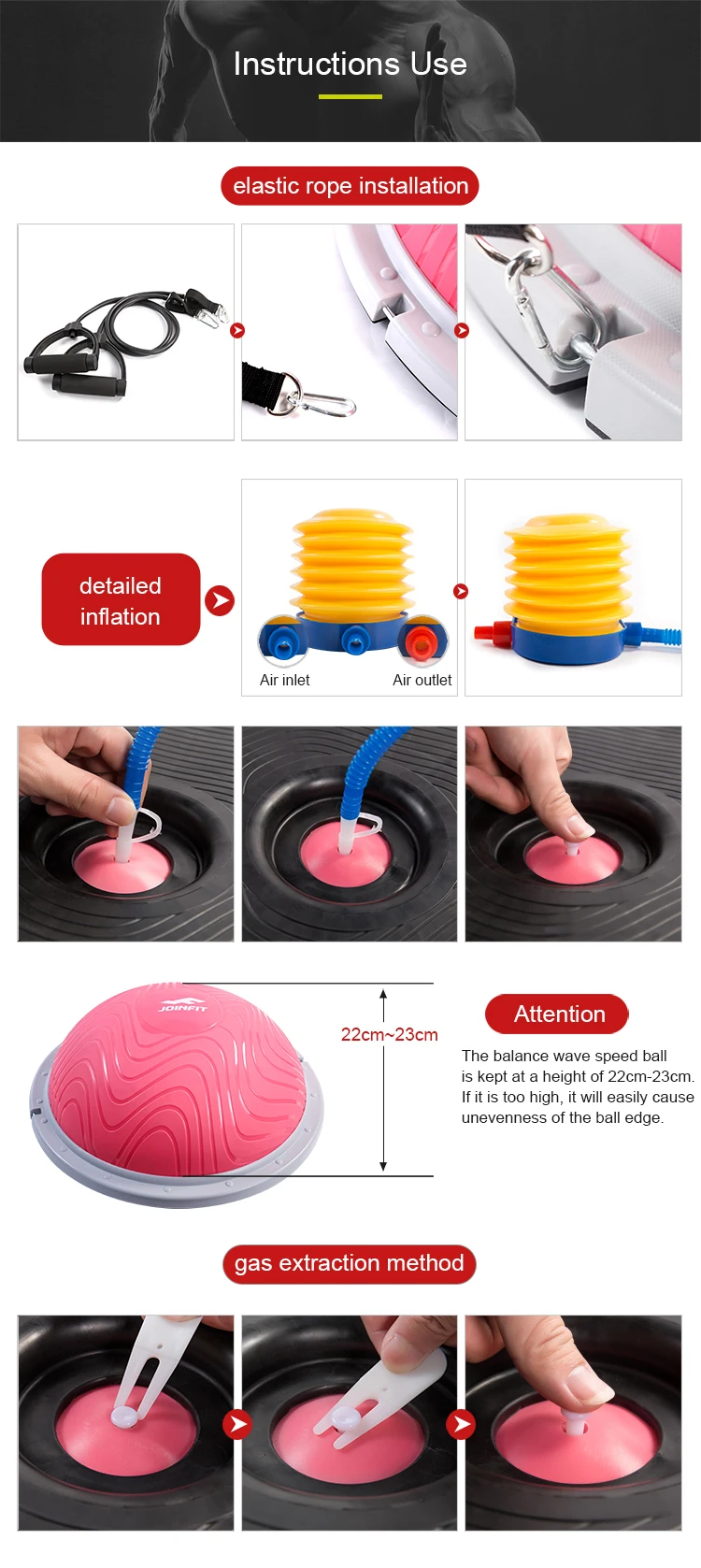 Instructions Use

elastic rope installation

detailed inflation

Air inlet

Air outlet

JOINFIT

22cm~23cm

Attention

The balance wave speed ball is kept at a height of 22cm-23cm. If it is too high, it will easily cause unevenness of the ball edge.

gas extraction method