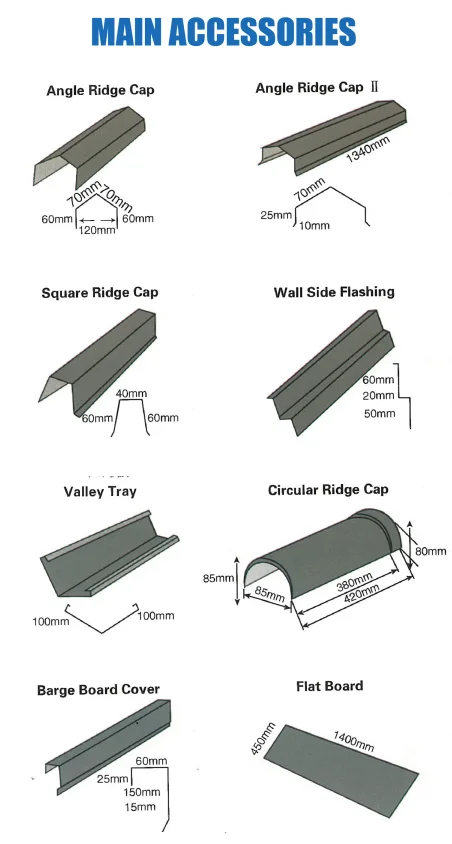 MAIN ACCESSORIES

Angle Ridge Cap

70mm 70mm
60mm 60mm
120mm

Angle Ridge Cap Ⅱ

1340mm
70mm
25mm
10mm

Square Ridge Cap

40mm
60mm 60mm

Wall Side Flashing

60mm
20mm
50mm

Valley Tray

100mm 100mm

Circular Ridge Cap

80mm
85mm
85mm
380mm
420mm

Barge Board Cover

60mm
25mm
150mm
15mm

Flat Board

450mm
1400mm