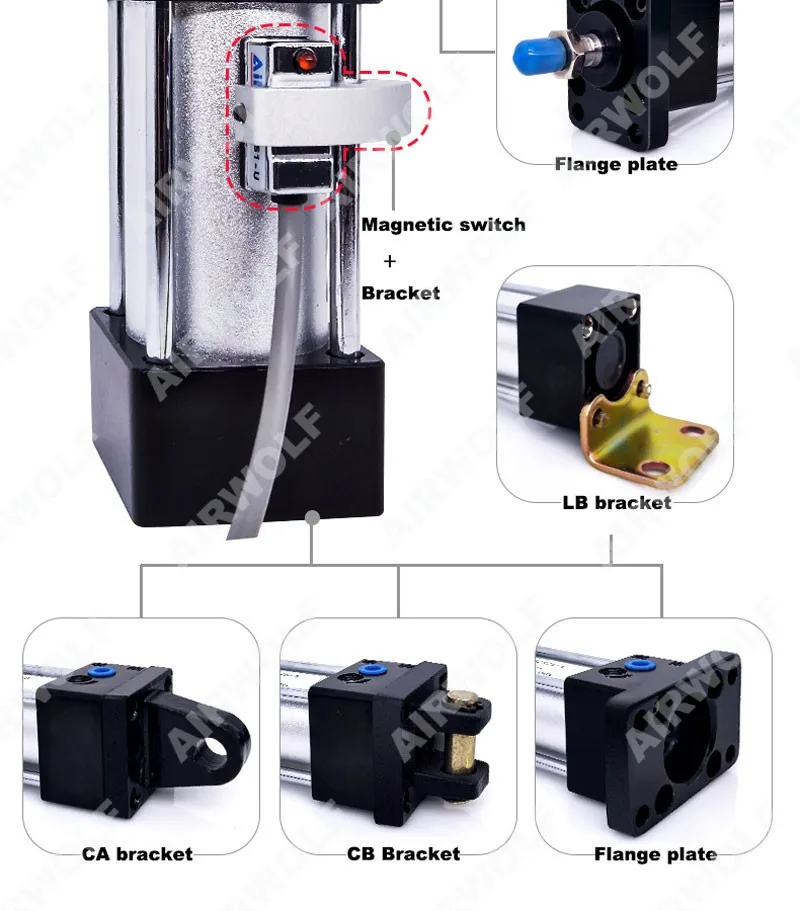 Flange plate

Magnetic switch
+
Bracket

LB bracket

CA bracket

CB Bracket

Flange plate

AIRWOLF