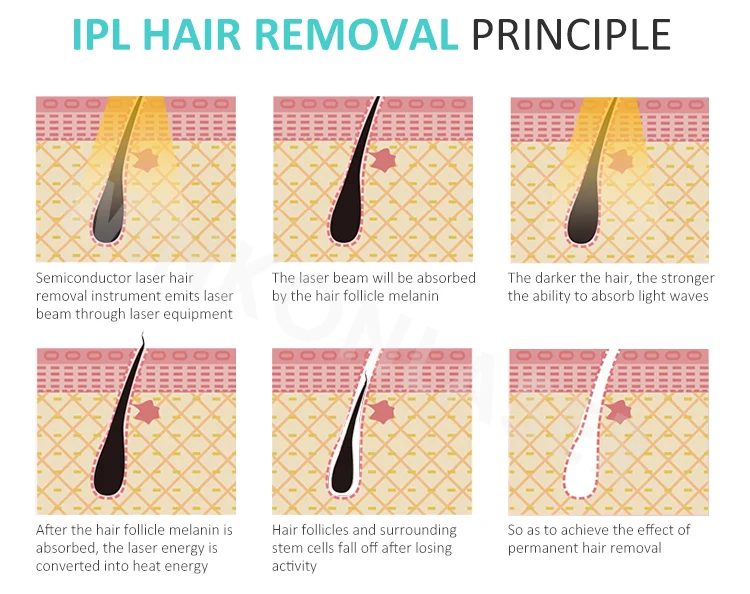 IPL HAIR REMOVAL PRINCIPLE

Semiconductor laser hair removal instrument emits laser beam through laser equipment

The laser beam will be absorbed by the hair follicle melanin

The darker the hair, the stronger the ability to absorb light waves

After the hair follicle melanin is absorbed, the laser energy is converted into heat energy

Hair follicles and surrounding stem cells fall off after losing activity

So as to achieve the effect of permanent hair removal