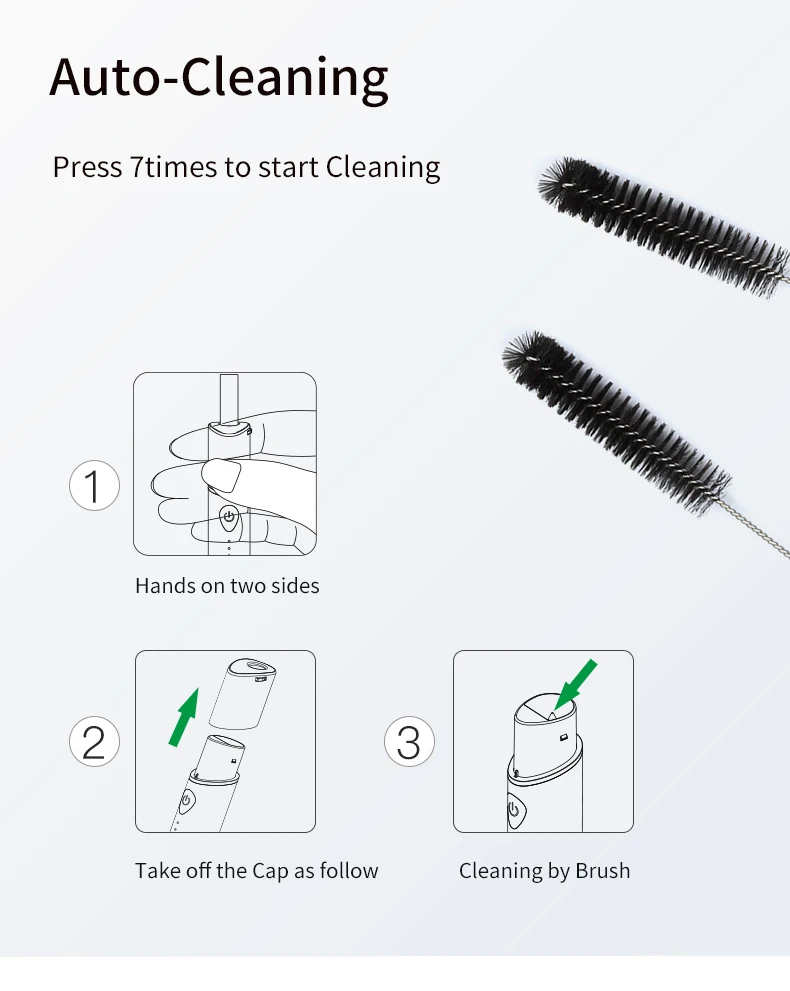 Auto-Cleaning

Press 7times to start Cleaning

1

Hands on two sides

2

Take off the Cap as follow

3

Cleaning by Brush