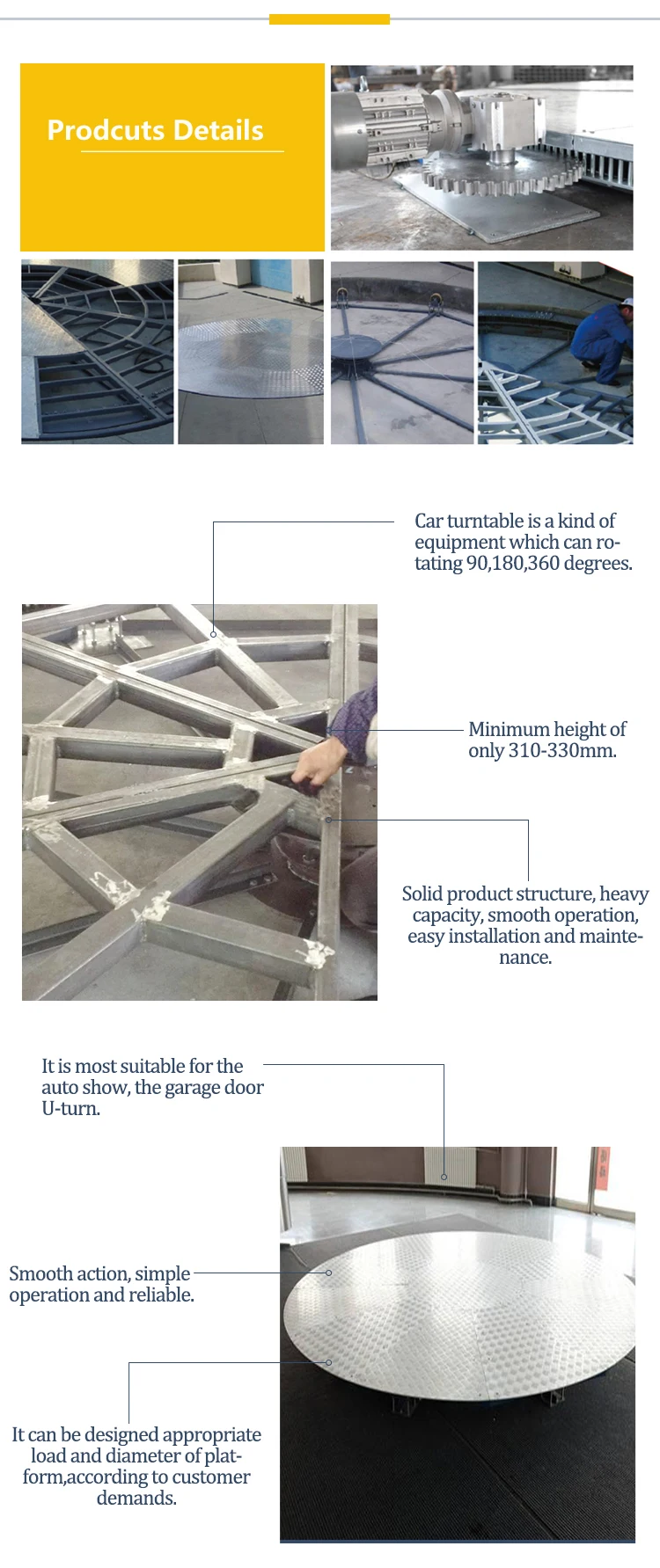 Prodcuts Details

Car turntable is a kind of equipment which can rotating 90,180,360 degrees.

Minimum height of only 310-330mm.

Solid product structure, heavy capacity, smooth operation, easy installation and maintenance.

It is most suitable for the auto show, the garage door U-turn.

Smooth action, simple operation and reliable.

It can be designed appropriate load and diameter of platform,according to customer demands.