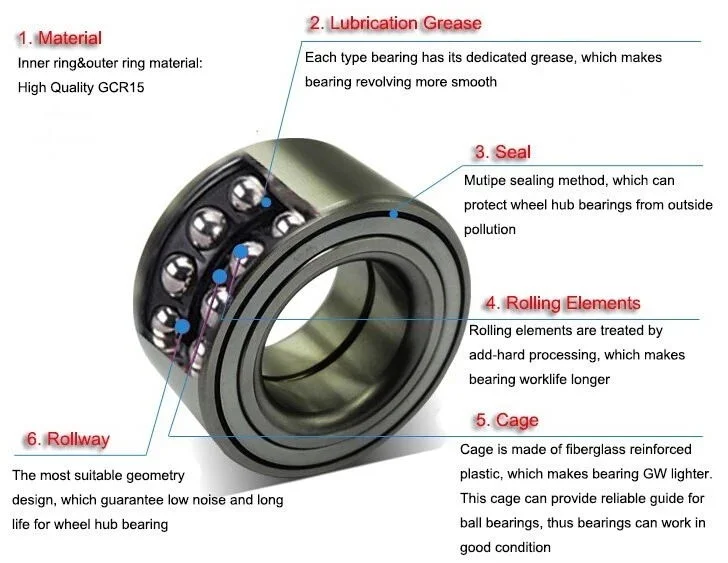 1. Material
Inner ring&outer ring material:
High Quality GCR15

2. Lubrication Grease
Each type bearing has its dedicated grease, which makes bearing revolving more smooth

3. Seal
Mutipe sealing method, which can protect wheel hub bearings from outside pollution

4. Rolling Elements
Rolling elements are treated by add-hard processing, which makes bearing worklife longer

5. Cage
Cage is made of fiberglass reinforced plastic, which makes bearing GW lighter. This cage can provide reliable guide for ball bearings, thus bearings can work in good condition

6. Rollway
The most suitable geometry design, which guarantee low noise and long life for wheel hub bearing