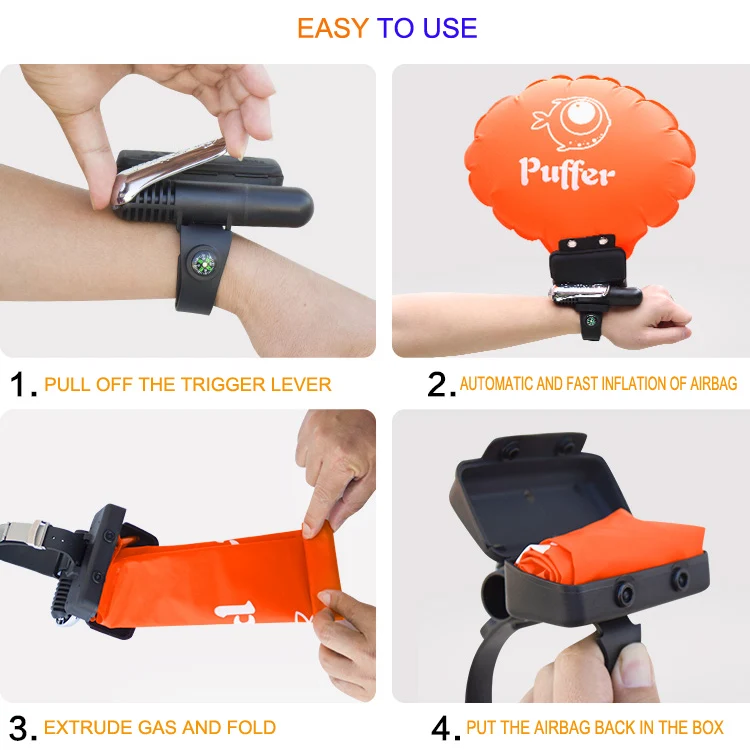 EASY TO USE

Puffer

1. PULL OFF THE TRIGGER LEVER

2. AUTOMATIC AND FAST INFLATION OF AIRBAG

3. EXTRUDE GAS AND FOLD

4. PUT THE AIRBAG BACK IN THE BOX