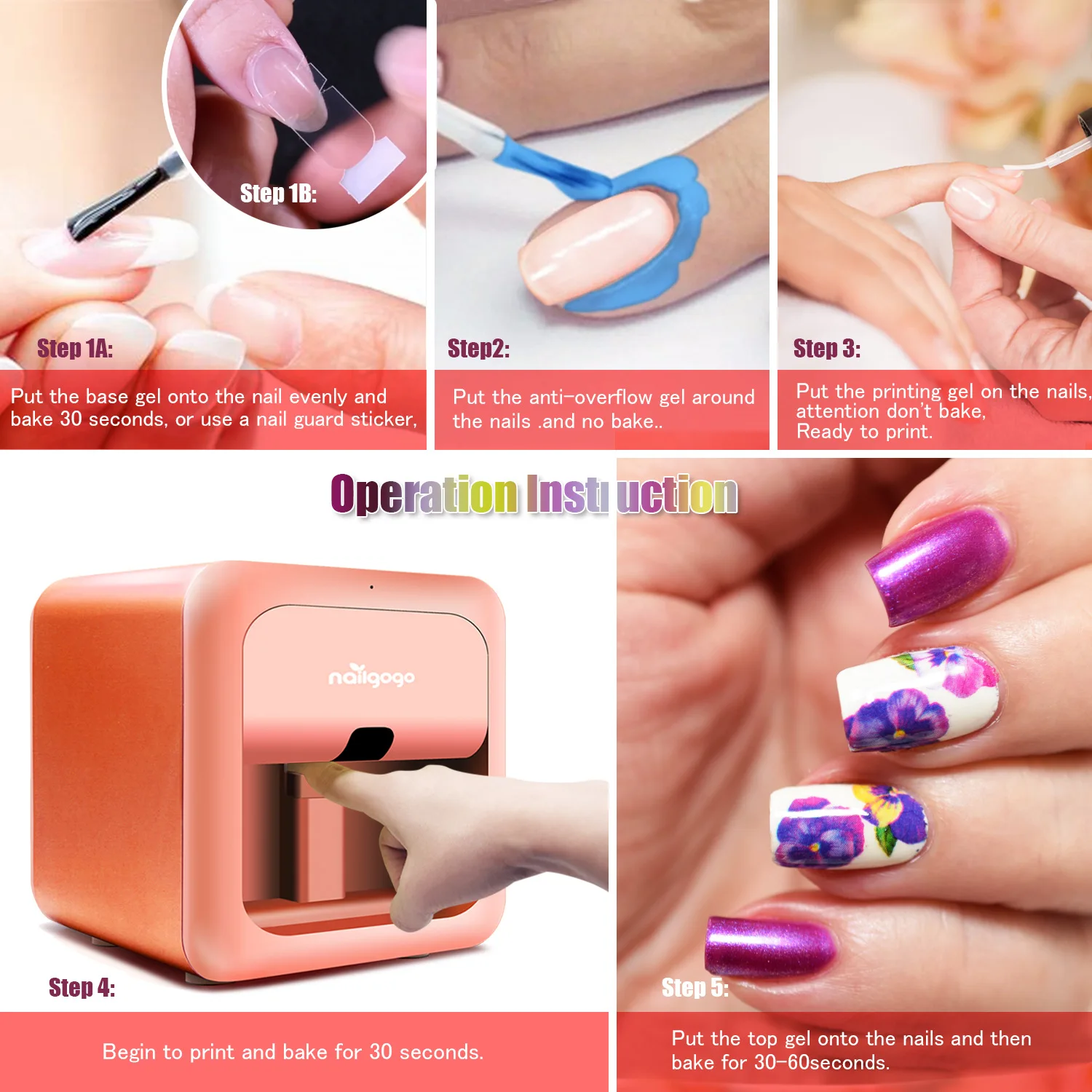 Step 1B:

Step 1A:

Put the base gel onto the nail evenly and bake 30 seconds, or use a nail guard sticker,

Step2:

Put the anti-overflow gel around the nails .and no bake..

Step 3:

Put the printing gel on the nails, attention don't bake, Ready to print.

Operation Instruction

nailgogo

Step 4:

Begin to print and bake for 30 seconds.

Step 5:

Put the top gel onto the nails and then bake for 30-60seconds.