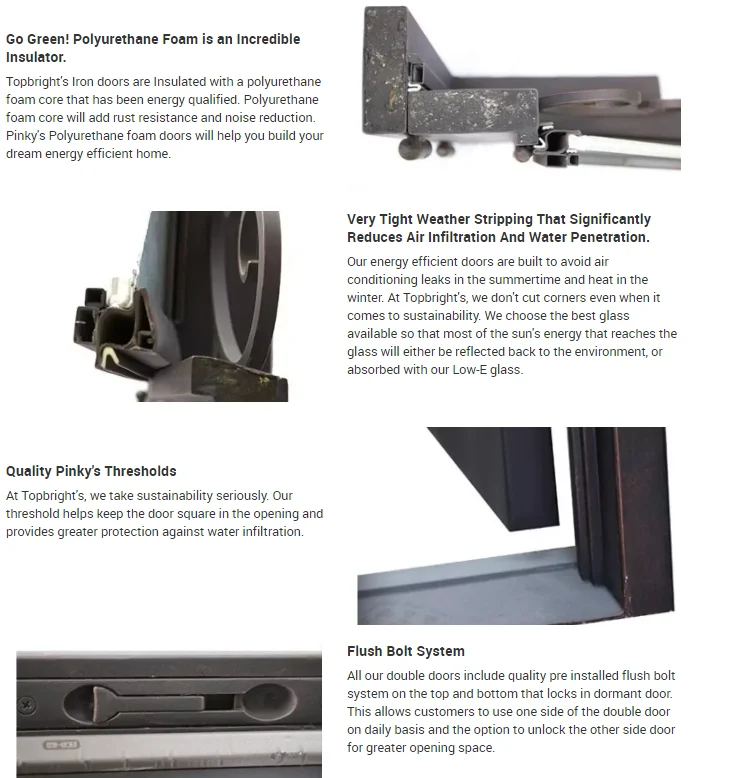 Go Green! Polyurethane Foam is an Incredible Insulator.

Topbright's Iron doors are Insulated with a polyurethane foam core that has been energy qualified. Polyurethane foam core will add rust resistance and noise reduction. Pinky's Polyurethane foam doors will help you build your dream energy efficient home.

Very Tight Weather Stripping That Significantly Reduces Air Infiltration And Water Penetration.

Our energy efficient doors are built to avoid air conditioning leaks in the summertime and heat in the winter. At Topbright's, we don't cut corners even when it comes to sustainability. We choose the best glass available so that most of the sun's energy that reaches the glass will either be reflected back to the environment, or absorbed with our Low-E glass.

Quality Pinky's Thresholds

At Topbright's, we take sustainability seriously. Our threshold helps keep the door square in the opening and provides greater protection against water infiltration.

Flush Bolt System

All our double doors include quality pre installed flush bolt system on the top and bottom that locks in dormant door. This allows customers to use one side of the double door on daily basis and the option to unlock the other side door for greater opening space.