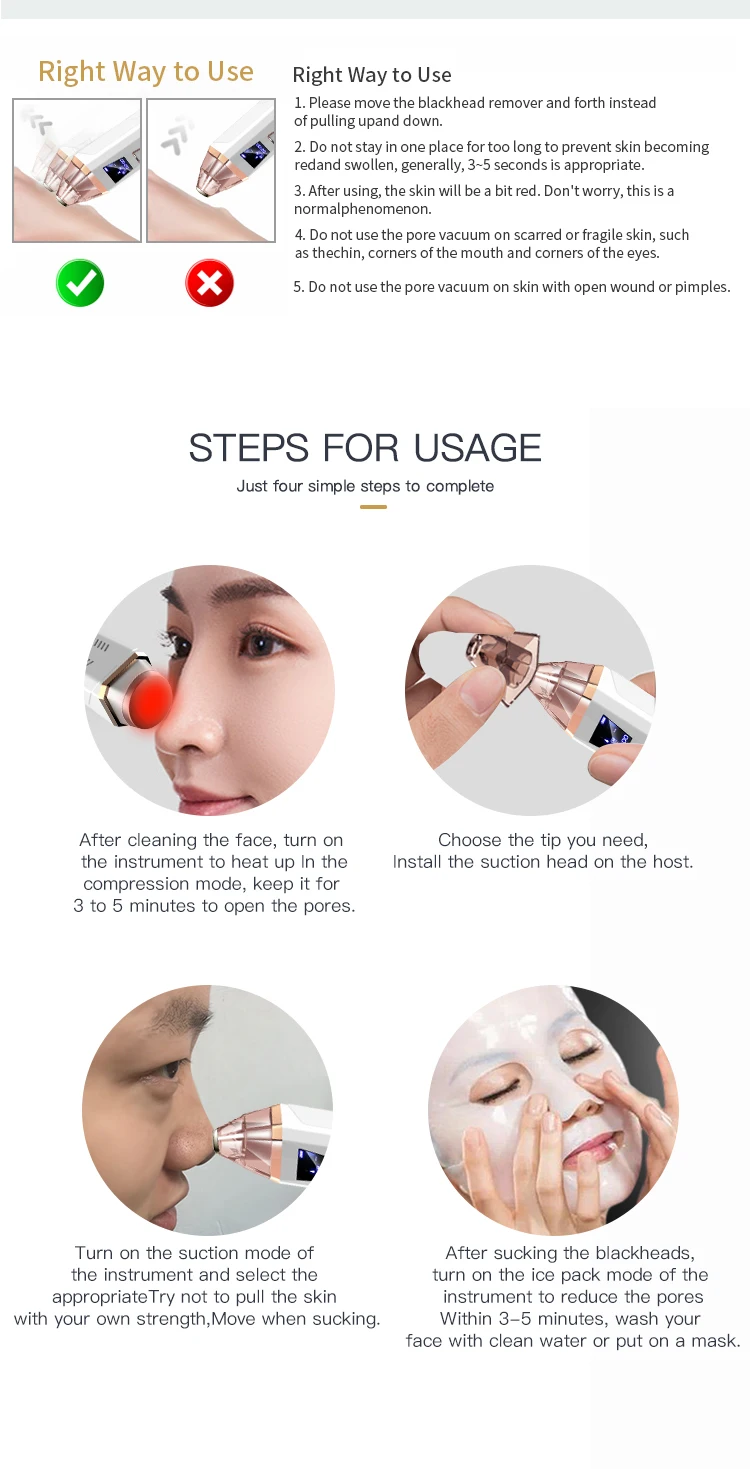 Right Way to Use

Right Way to Use

1. Please move the blackhead remover and forth instead of pulling upand down.

2. Do not stay in one place for too long to prevent skin becoming redand swollen, generally, 3~5 seconds is appropriate.

3. After using, the skin will be a bit red. Don't worry, this is a normalphenomenon.

4. Do not use the pore vacuum on scarred or fragile skin, such as thechin, corners of the mouth and corners of the eyes.

5. Do not use the pore vacuum on skin with open wound or pimples.

STEPS FOR USAGE

Just four simple steps to complete

After cleaning the face, turn on the instrument to heat up In the compression mode, keep it for 3 to 5 minutes to open the pores.

Choose the tip you need, Install the suction head on the host.

Turn on the suction mode of the instrument and select the appropriateTry not to pull the skin with your own strength,Move when sucking.

After sucking the blackheads, turn on the ice pack mode of the instrument to reduce the pores Within 3-5 minutes, wash your face with clean water or put on a mask.