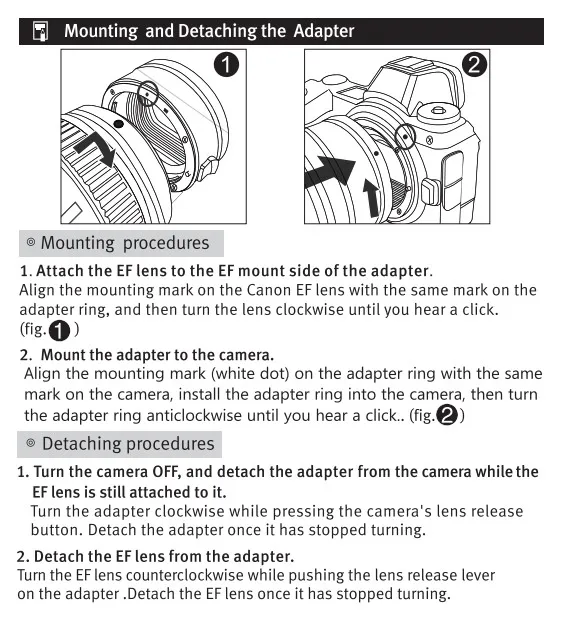 Mounting and Detaching the Adapter

1

2

◎ Mounting procedures

1. Attach the EF lens to the EF mount side of the adapter.
Align the mounting mark on the Canon EF lens with the same mark on the adapter ring, and then turn the lens clockwise until you hear a click. (fig.1)

2. Mount the adapter to the camera.
Align the mounting mark (white dot) on the adapter ring with the same mark on the camera, install the adapter ring into the camera, then turn the adapter ring anticlockwise until you hear a click.. (fig.2)

◎ Detaching procedures

1. Turn the camera OFF, and detach the adapter from the camera while the EF lens is still attached to it.
Turn the adapter clockwise while pressing the camera's lens release button. Detach the adapter once it has stopped turning.

2. Detach the EF lens from the adapter.
Turn the EF lens counterclockwise while pushing the lens release lever on the adapter .Detach the EF lens once it has stopped turning.