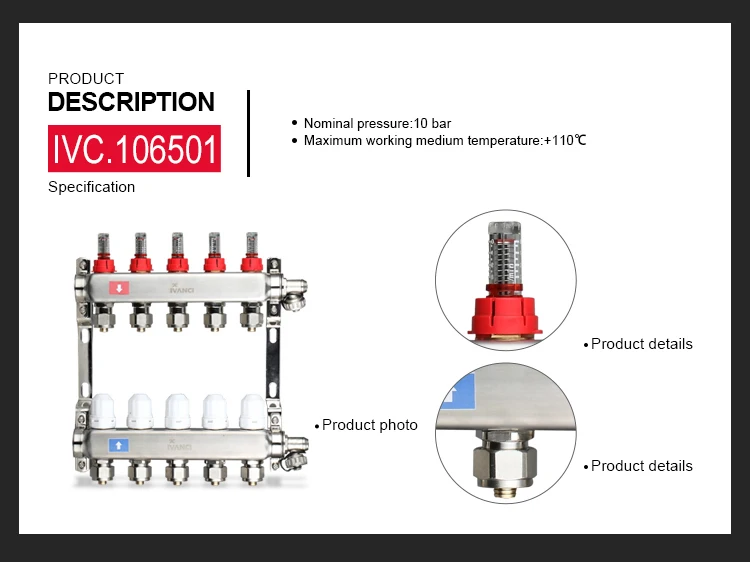 PRODUCT
DESCRIPTION
IVC.106501
Specification

• Nominal pressure:10 bar
• Maximum working medium temperature:+110℃

IVANCI

IVANCI

• Product photo

• Product details

• Product details