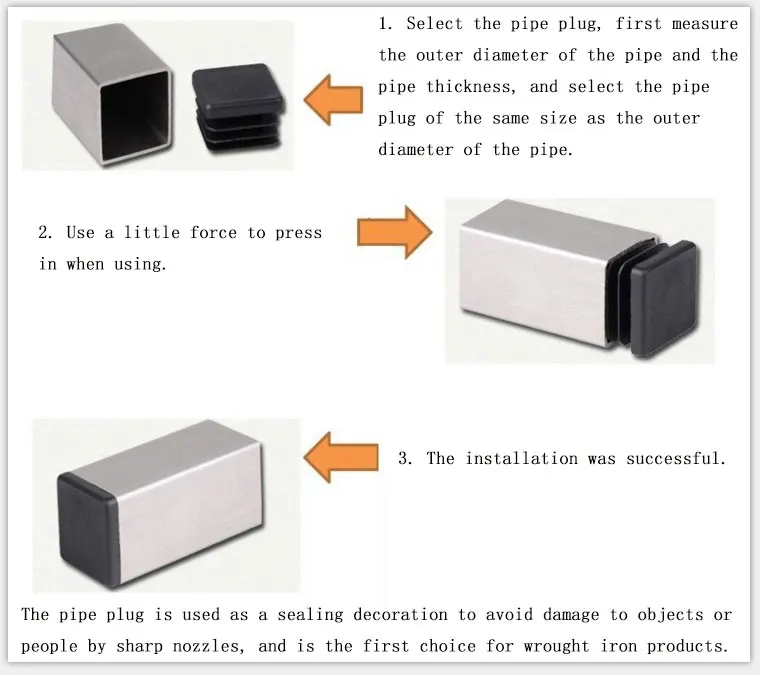 1. Select the pipe plug, first measure the outer diameter of the pipe and the pipe thickness, and select the pipe plug of the same size as the outer diameter of the pipe.

2. Use a little force to press in when using.

3. The installation was successful.

The pipe plug is used as a sealing decoration to avoid damage to objects or people by sharp nozzles, and is the first choice for wrought iron products.