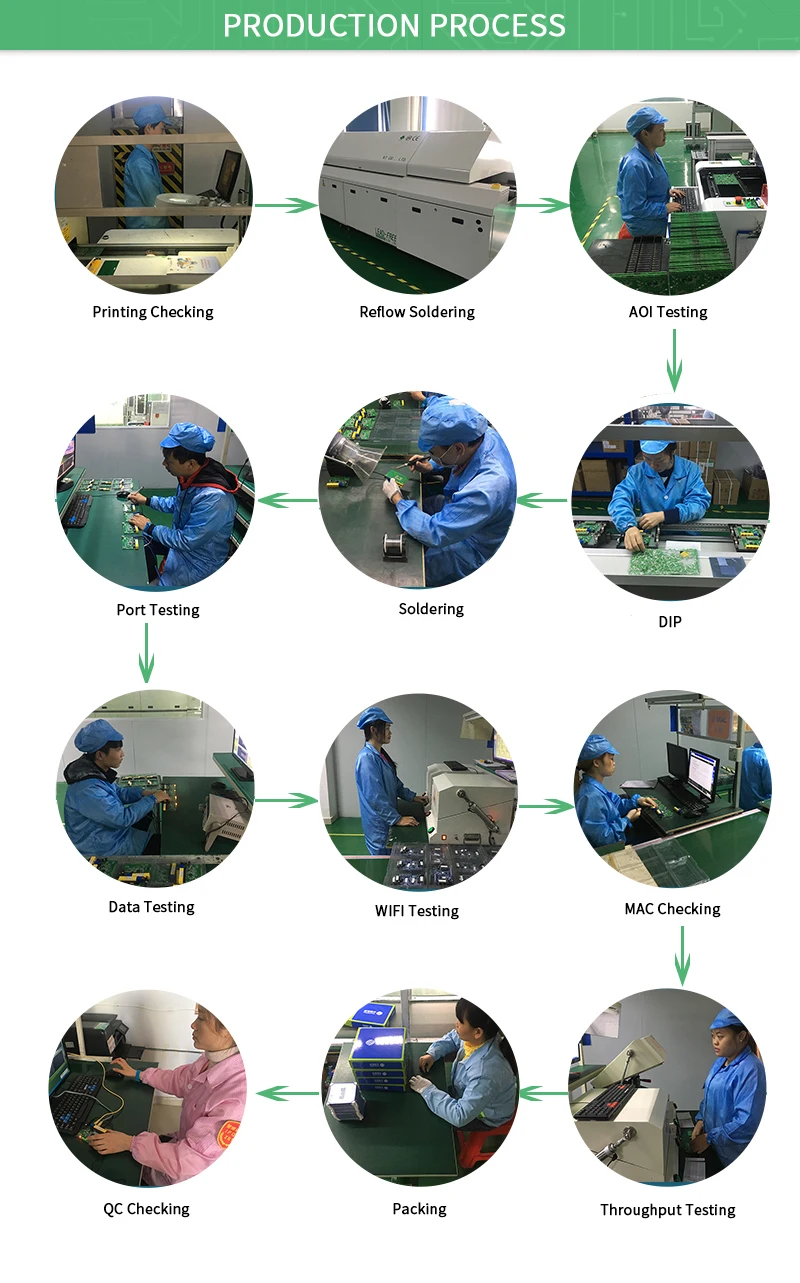 PRODUCTION PROCESS

Printing Checking

Reflow Soldering

AOI Testing

DIP

Soldering

Port Testing

Data Testing

WIFI Testing

MAC Checking

Throughput Testing

Packing

QC Checking