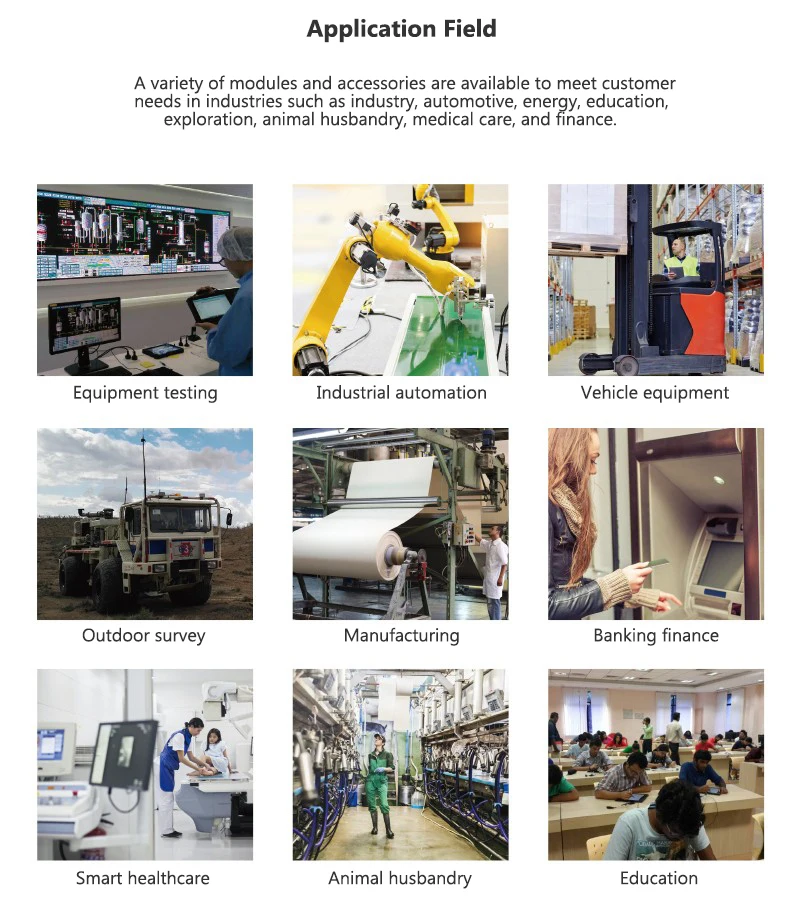 Application Field

A variety of modules and accessories are available to meet customer needs in industries such as industry, automotive, energy, education, exploration, animal husbandry, medical care, and finance.

Equipment testing

Industrial automation

Vehicle equipment

Outdoor survey

Manufacturing

Banking finance

Smart healthcare

Animal husbandry

Education