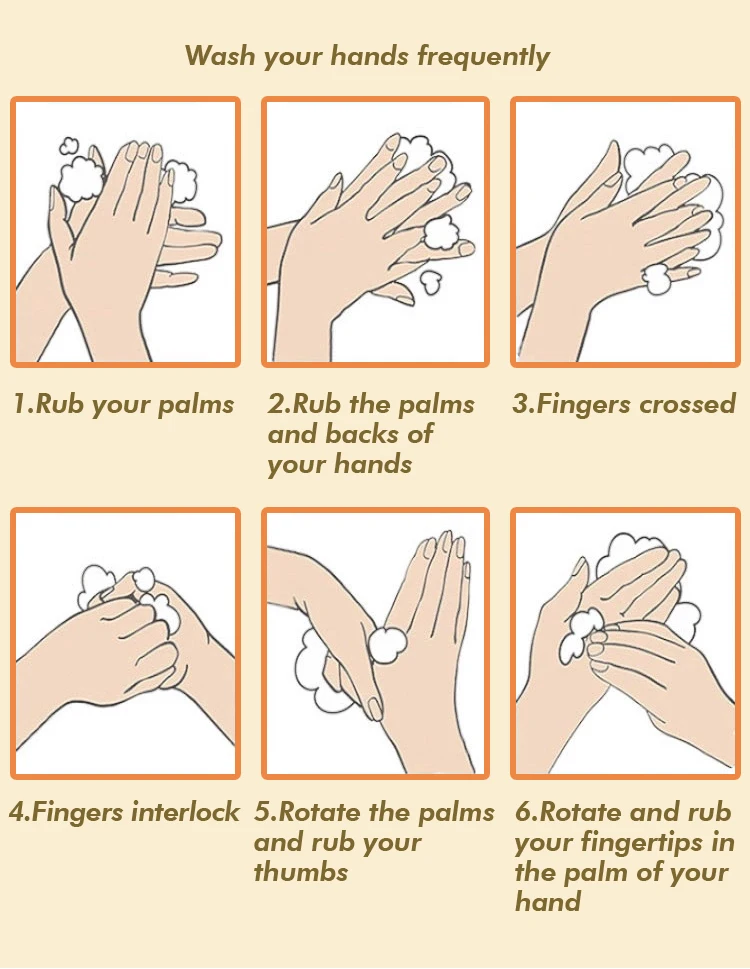 Wash your hands frequently

1.Rub your palms

2.Rub the palms and backs of your hands

3.Fingers crossed

4.Fingers interlock

5.Rotate the palms and rub your thumbs

6.Rotate and rub your fingertips in the palm of your hand