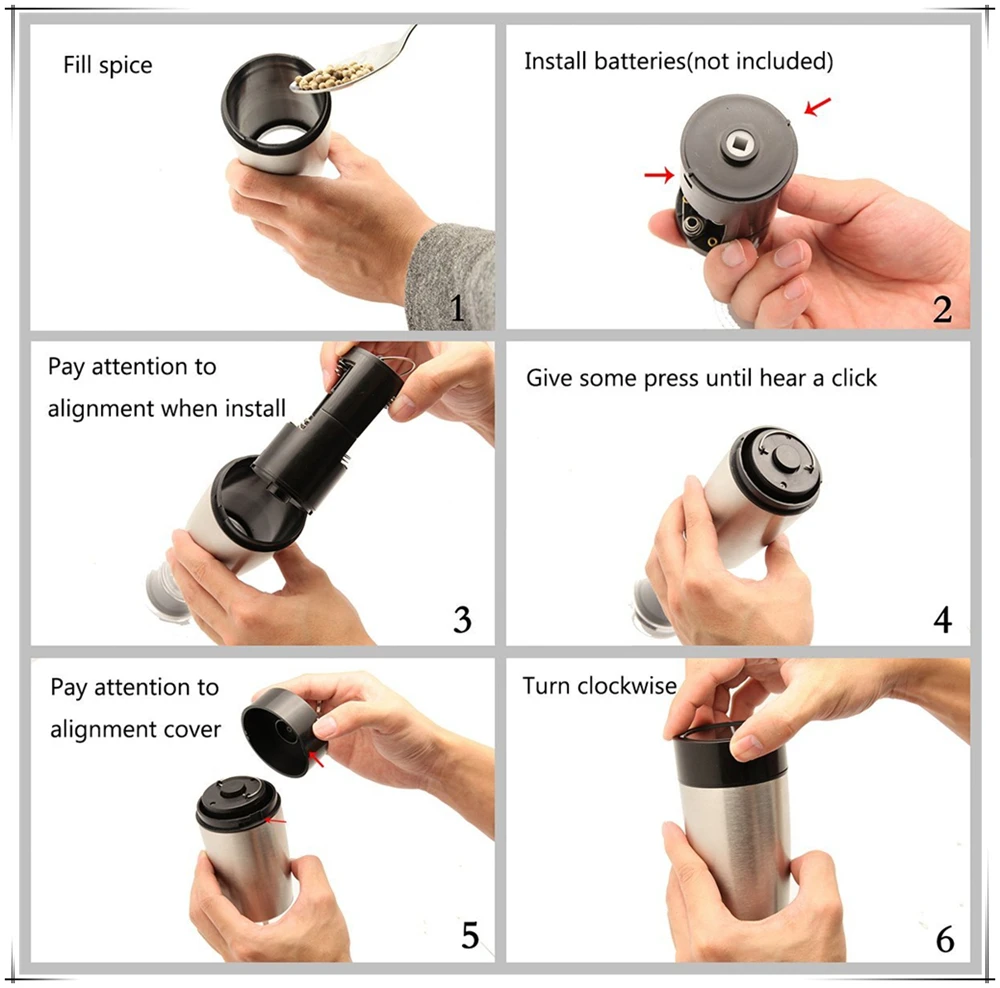 Fill spice

1

Install batteries(not included)

2

Pay attention to alignment when install

3

Give some press until hear a click

4

Pay attention to alignment cover

5

Turn clockwise

6