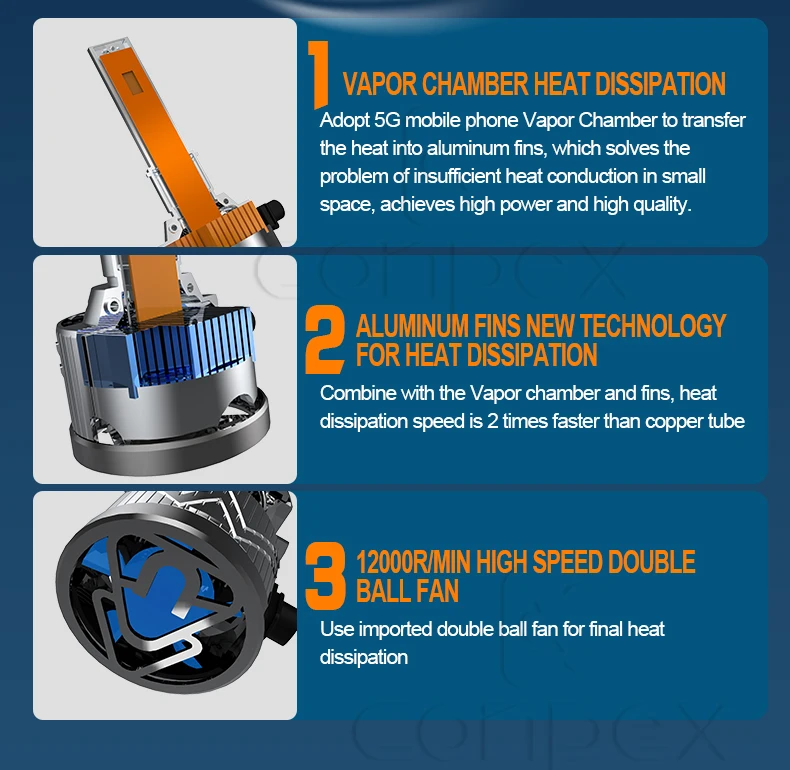 1 VAPOR CHAMBER HEAT DISSIPATION

Adopt 5G mobile phone Vapor Chamber to transfer the heat into aluminum fins, which solves the problem of insufficient heat conduction in small space, achieves high power and high quality.

conpex

2 ALUMINUM FINS NEW TECHNOLOGY FOR HEAT DISSIPATION

Combine with the Vapor chamber and fins, heat dissipation speed is 2 times faster than copper tube

3 12000R/MIN HIGH SPEED DOUBLE BALL FAN

Use imported double ball fan for final heat dissipation

conpex