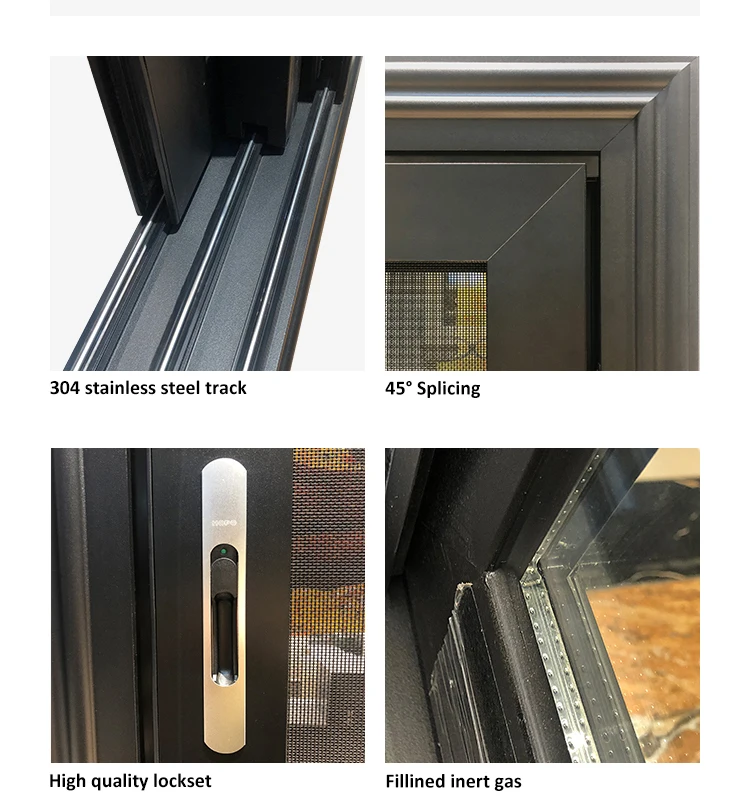 304 stainless steel track

45° Splicing

HOPO

High quality lockset

Fillined inert gas