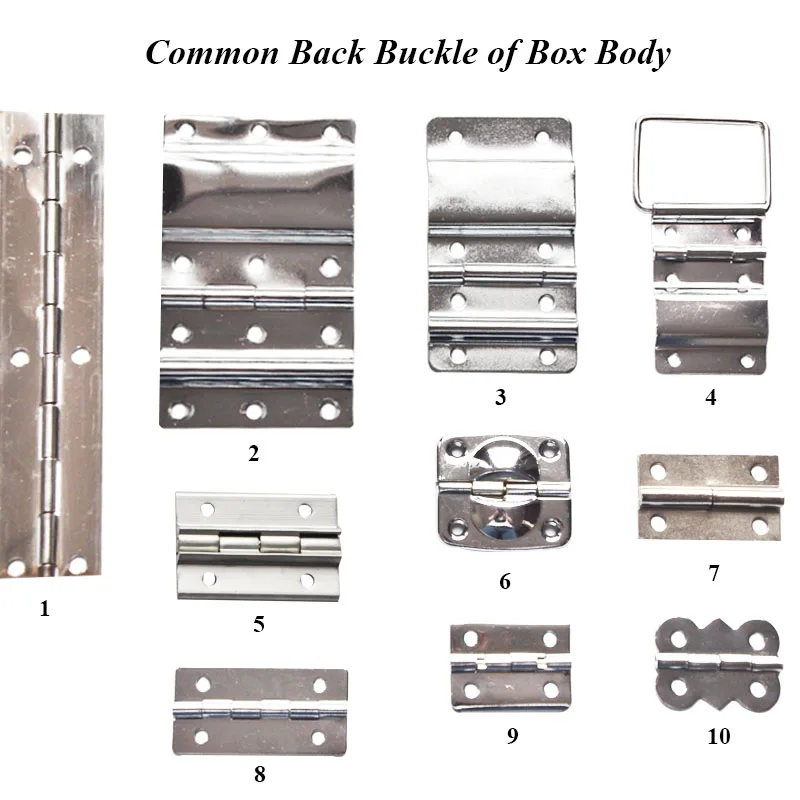 Common Back Buckle of Box Body

1

2

3

4

5

6

7

8

9

10