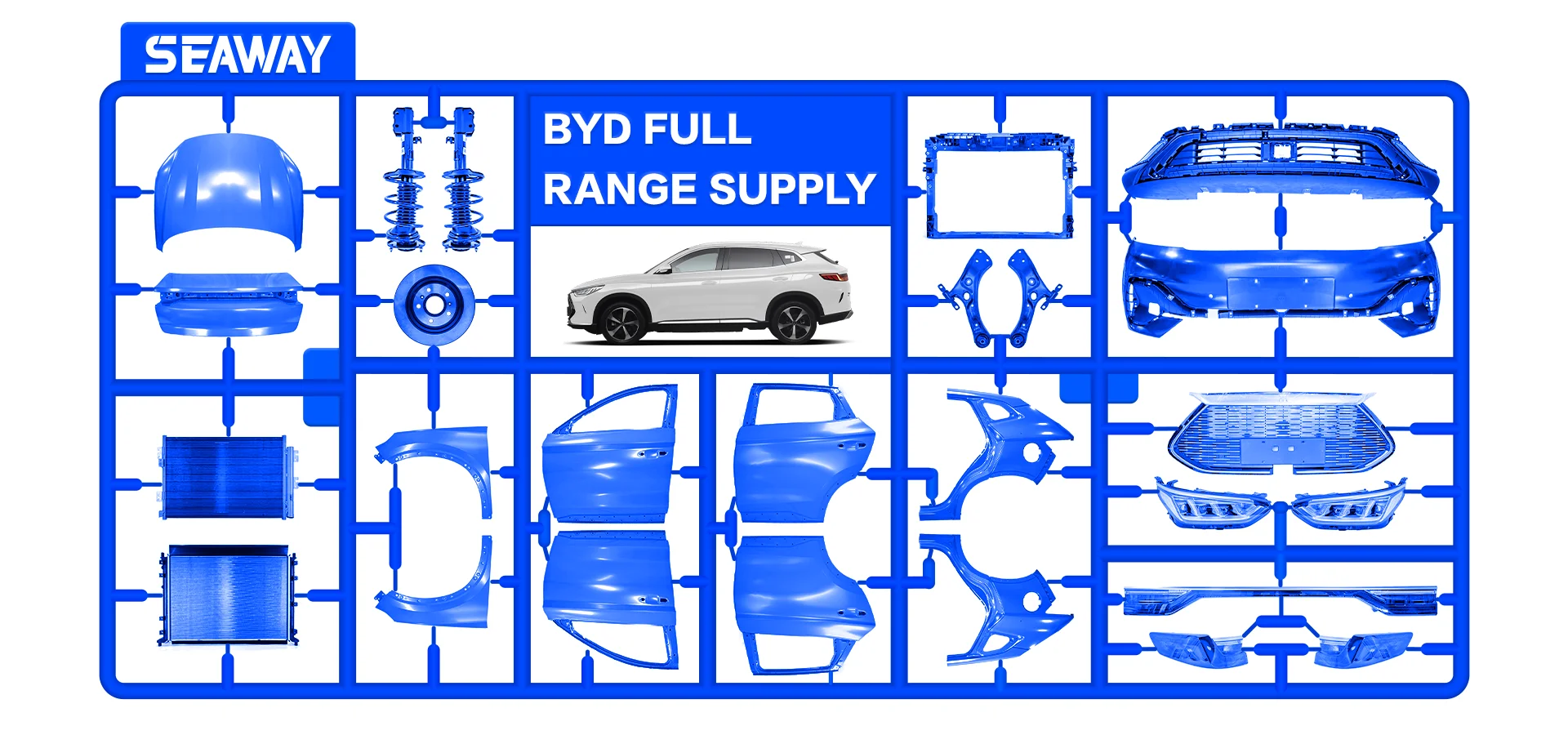 SEAWAY

BYD FULL RANGE SUPPLY