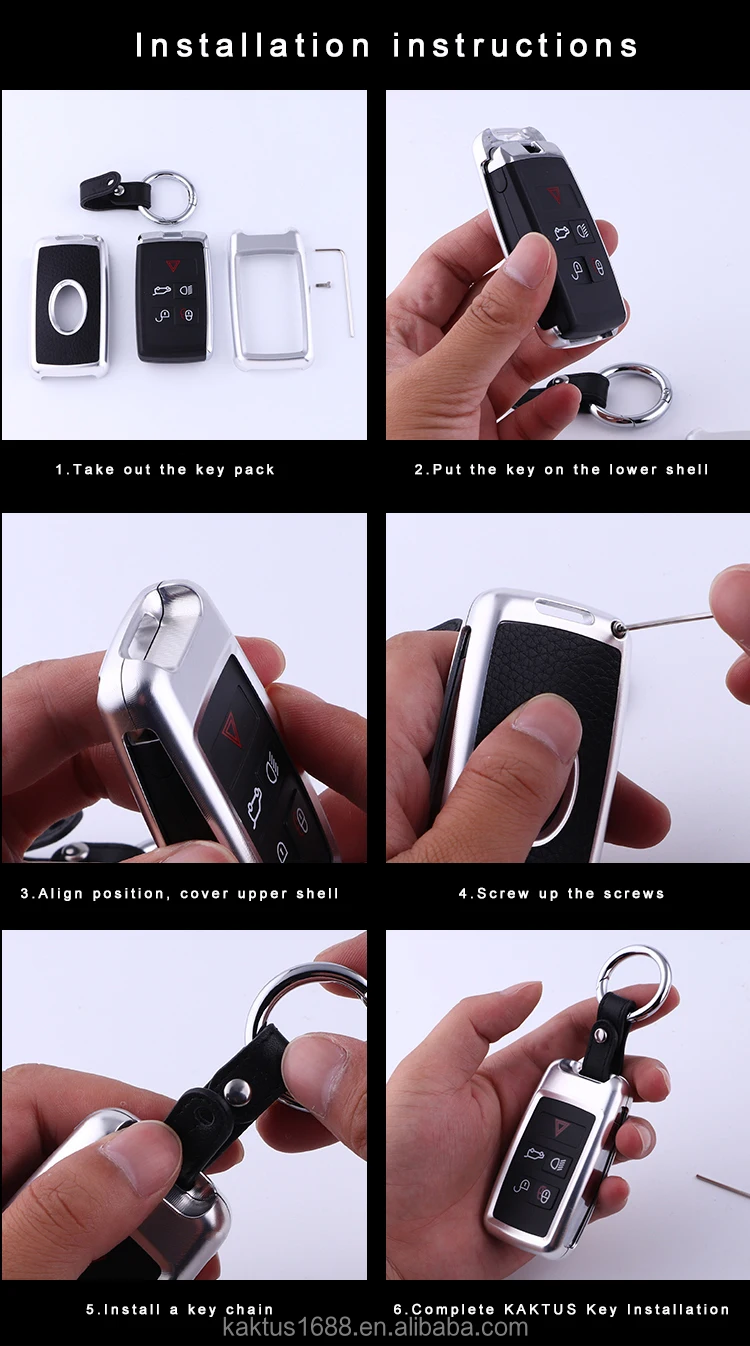 Installation instructions

1.Take out the key pack

2.Put the key on the lower shell

3.Align position, cover upper shell

4.Screw up the screws

5.Install a key chain

6.Complete KAKTUS Key Installation

kaktus1688.en.alibaba.com