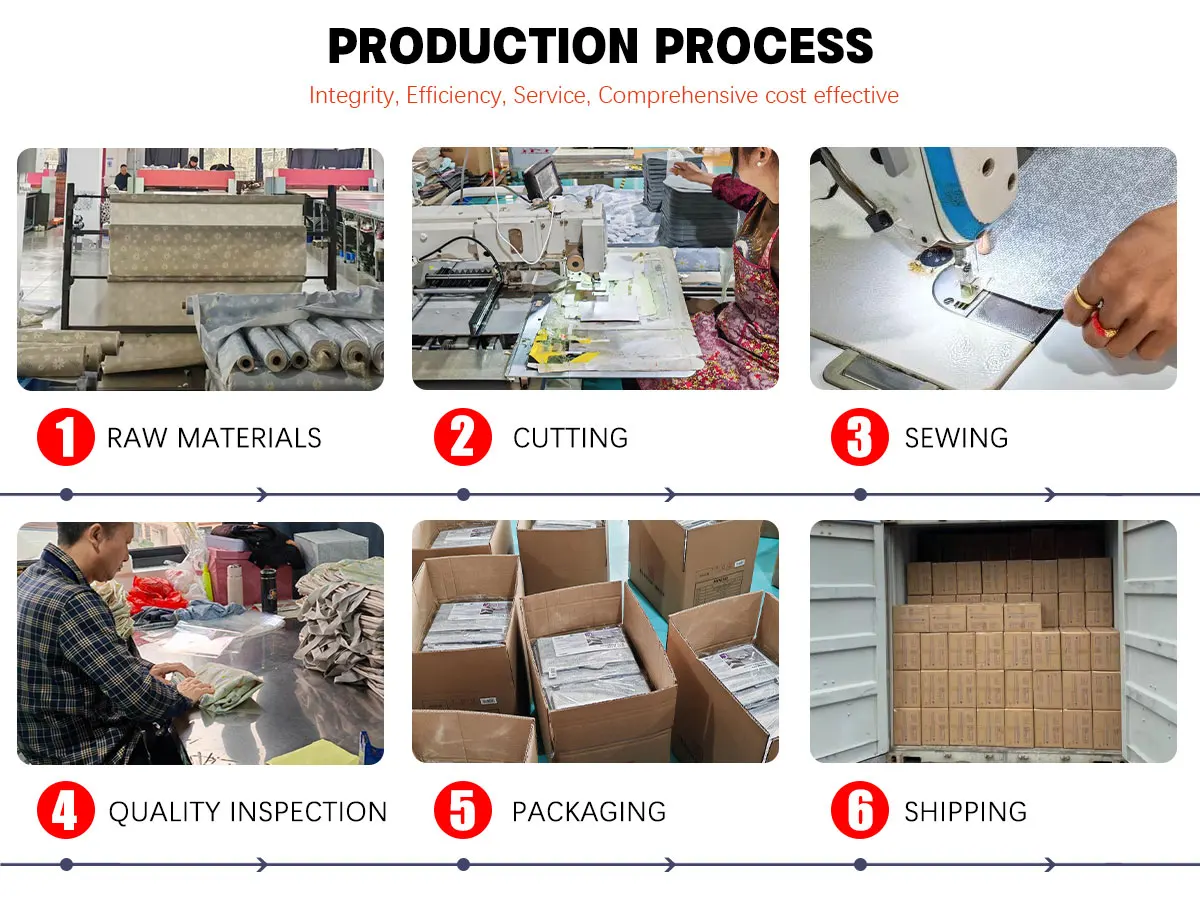 PRODUCTION PROCESS

Integrity, Efficiency, Service, Comprehensive cost effective

1 RAW MATERIALS

2 CUTTING

3 SEWING

4 QUALITY INSPECTION

5 PACKAGING

6 SHIPPING