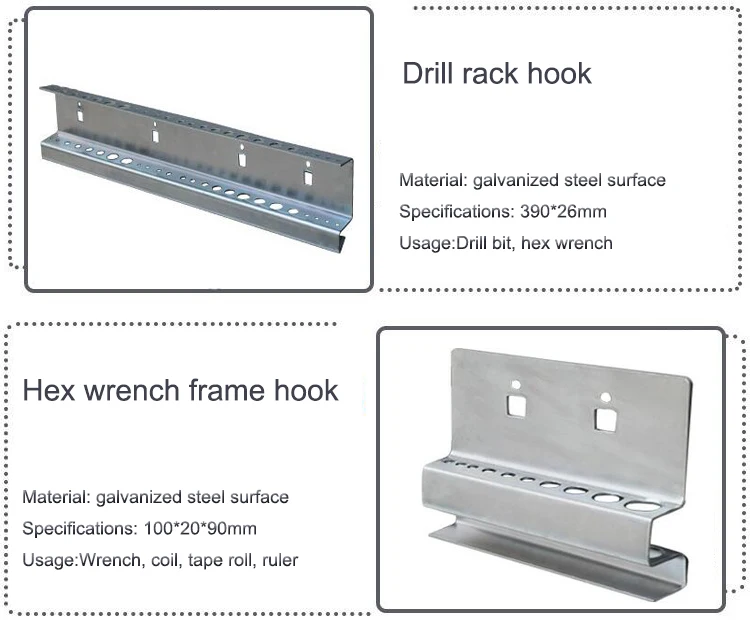 Drill rack hook

Material: galvanized steel surface

Specifications: 390*26mm

Usage:Drill bit, hex wrench

Hex wrench frame hook

Material: galvanized steel surface

Specifications: 100*20*90mm

Usage:Wrench, coil, tape roll, ruler