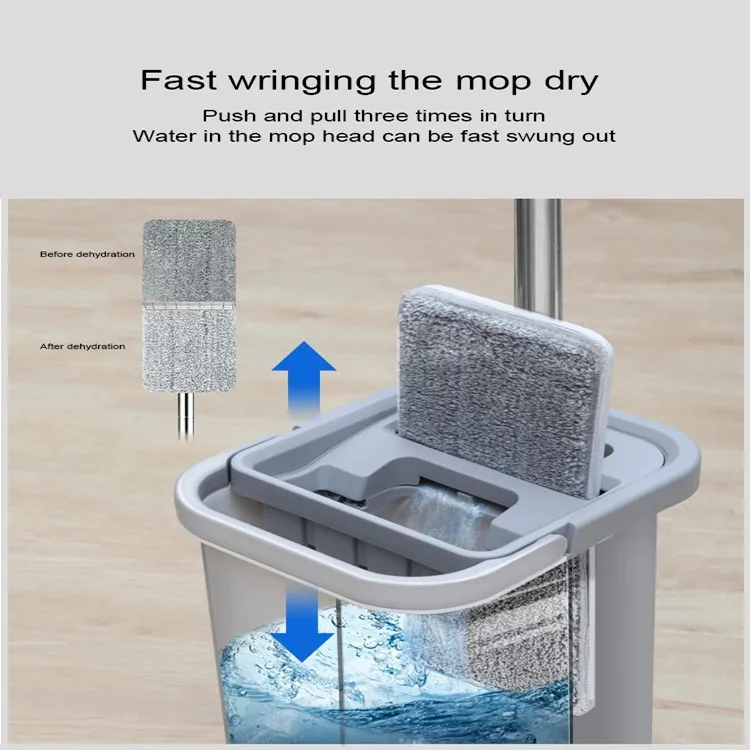 Fast wringing the mop dry

Push and pull three times in turn
Water in the mop head can be fast swung out

Before dehydration

After dehydration