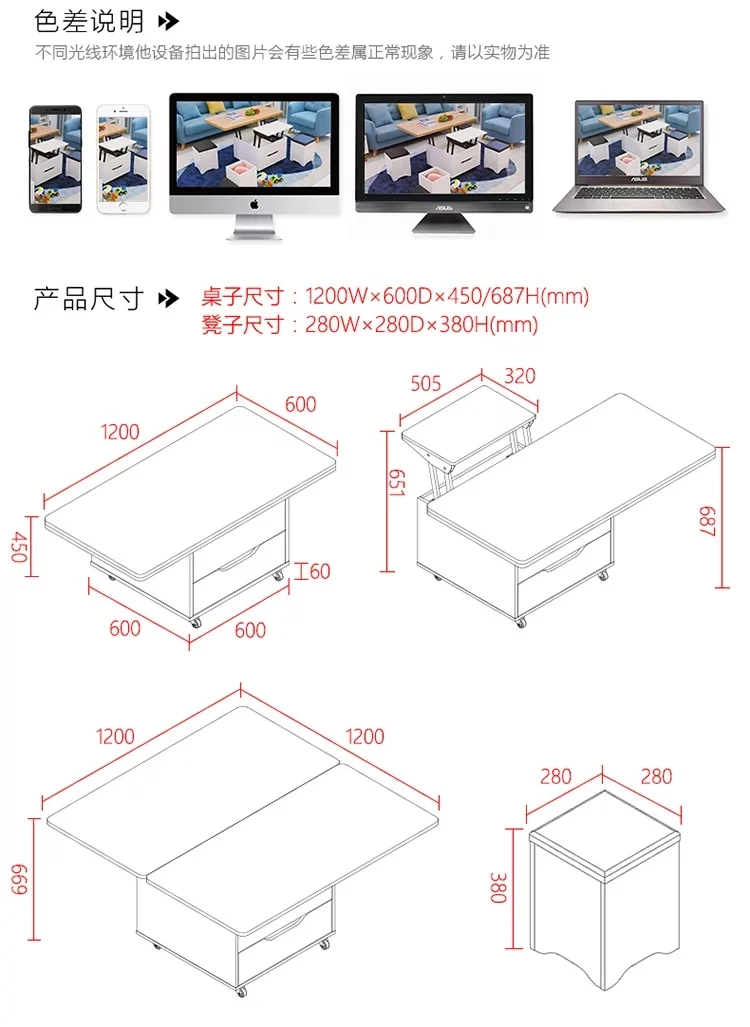 色差说明

不同光线环境他设备拍出的图片会有些色差属正常现象，请以实物为准

ASUS

ASUS

产品尺寸

桌子尺寸：1200W×600D×450/687H(mm)
凳子尺寸：280W×280D×380H(mm)

1200
600
450
60
600
600

505
320
651
687

1200
1200
669

280
280
380