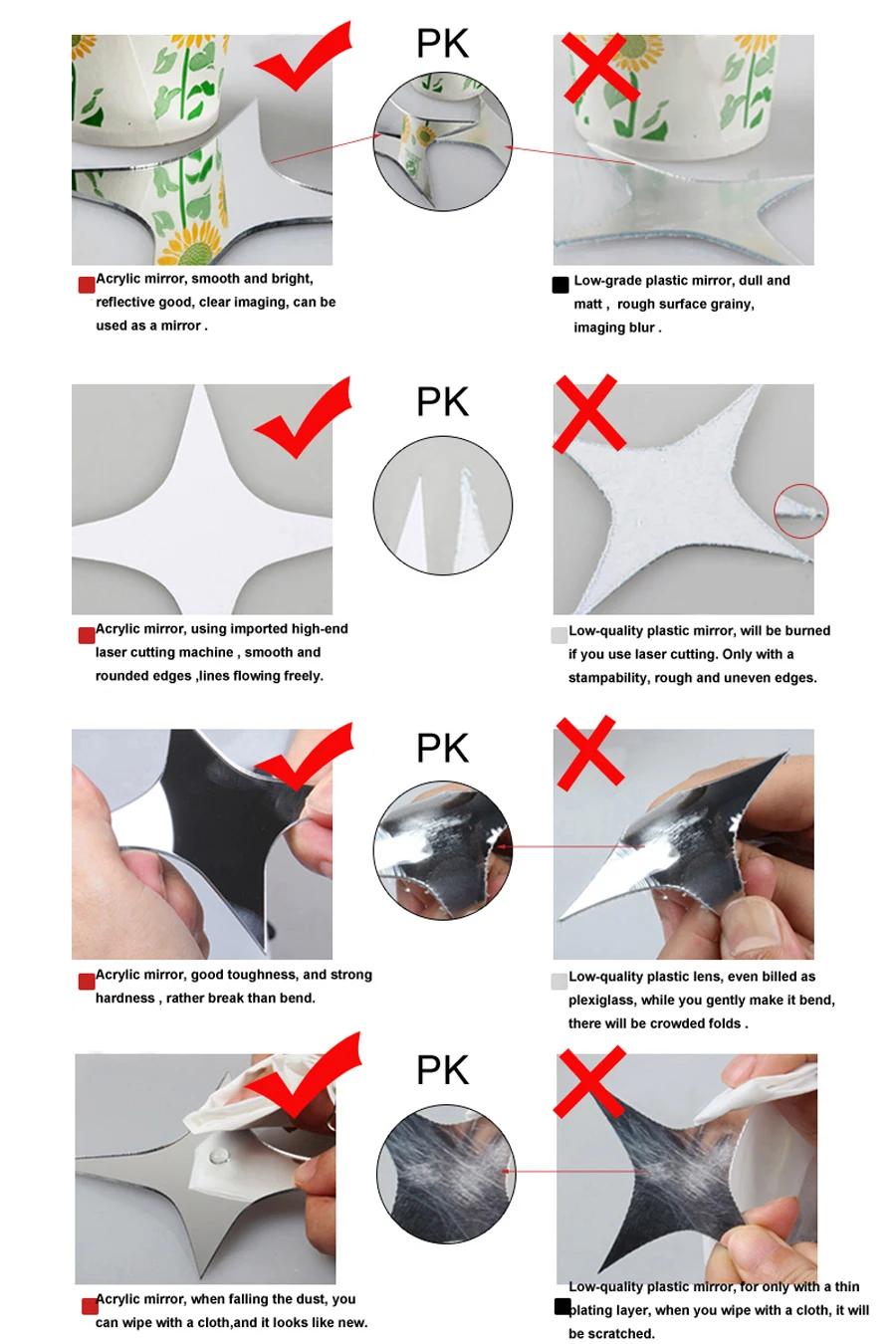 PK

Acrylic mirror, smooth and bright, reflective good, clear imaging, can be used as a mirror .

Low-grade plastic mirror, dull and matt , rough surface grainy, imaging blur .

PK

Acrylic mirror, using imported high-end laser cutting machine , smooth and rounded edges ,lines flowing freely.

Low-quality plastic mirror, will be burned if you use laser cutting. Only with a stampability, rough and uneven edges.

PK

Acrylic mirror, good toughness, and strong hardness , rather break than bend.

Low-quality plastic lens, even billed as plexiglass, while you gently make it bend, there will be crowded folds .

PK

Acrylic mirror, when falling the dust, you can wipe with a cloth,and it looks like new.

Low-quality plastic mirror, for only with a thin plating layer, when you wipe with a cloth, it will be scratched.