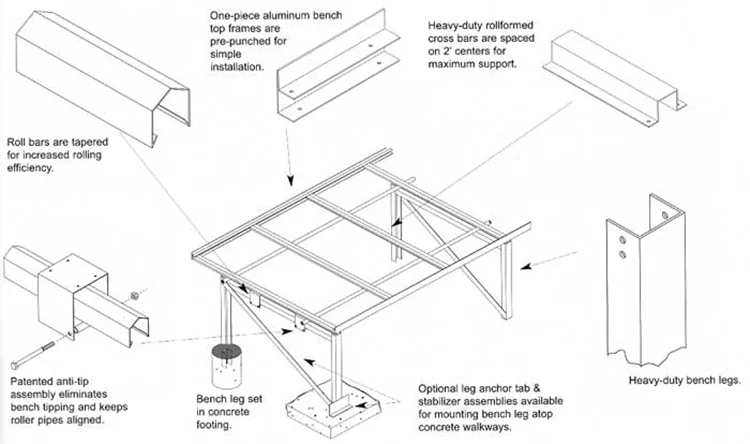 One-piece aluminum bench top frames are pre-punched for simple installation.

Heavy-duty rollformed cross bars are spaced on 2' centers for maximum support.

Roll bars are tapered for increased rolling efficiency.

Patented anti-tip assembly eliminates bench tipping and keeps roller pipes aligned.

Bench leg set in concrete footing.

Optional leg anchor tab & stabilizer assemblies available for mounting bench leg atop concrete walkways.

Heavy-duty bench legs.