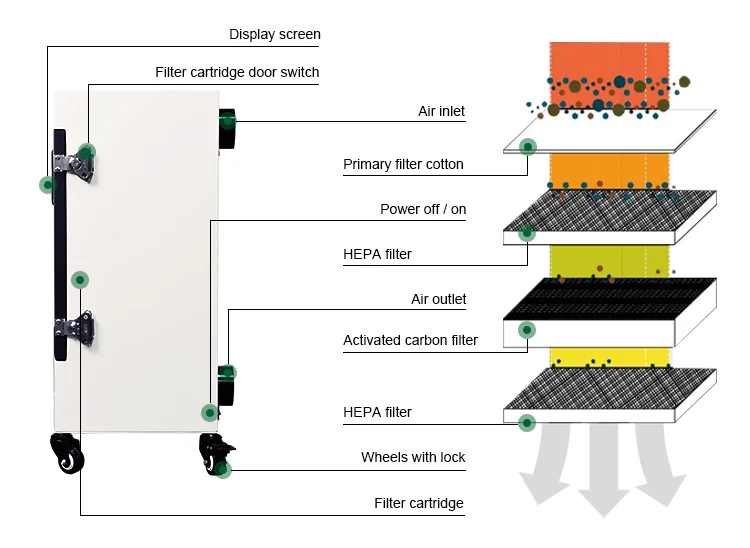 Display screen

Filter cartridge door switch

Air inlet

Primary filter cotton

Power off / on

HEPA filter

Air outlet

Activated carbon filter

HEPA filter

Wheels with lock

Filter cartridge