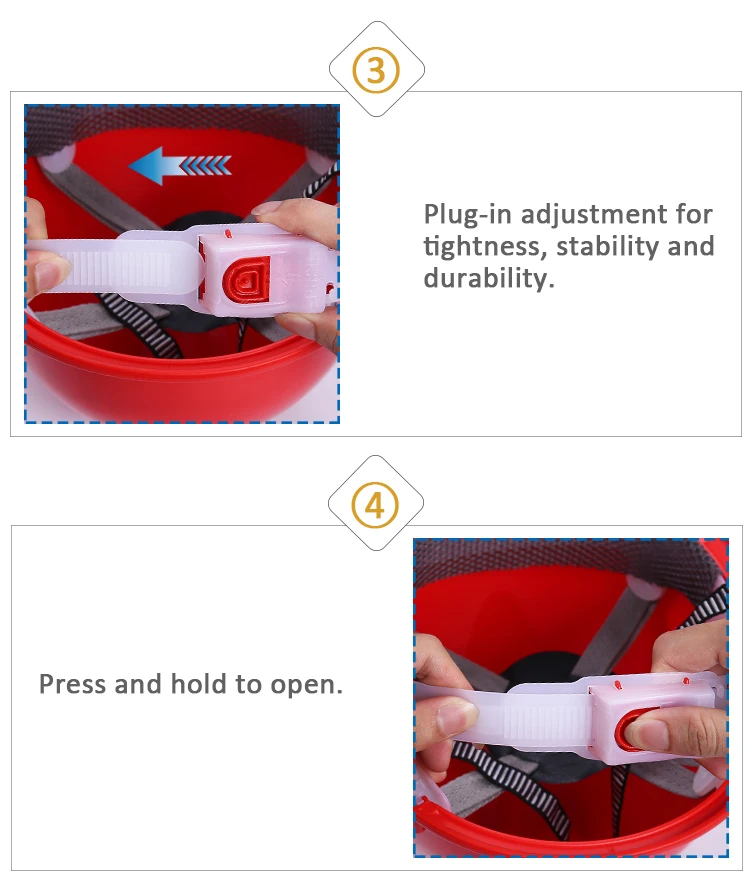 ③

Plug-in adjustment for tightness, stability and durability.

④

Press and hold to open.