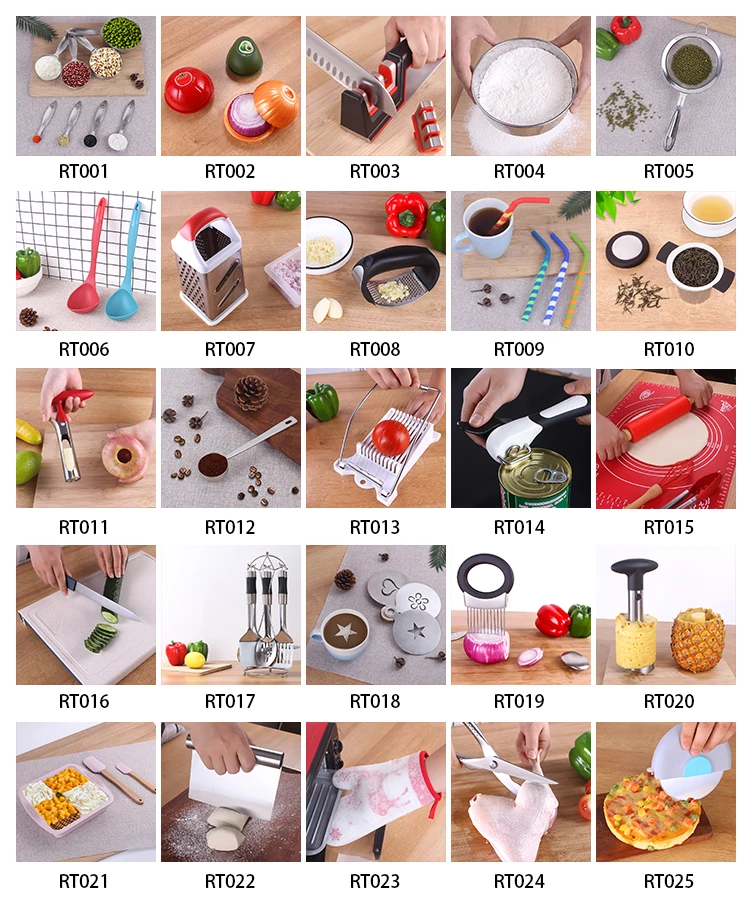 RT001 RT002 RT003 RT004 RT005

RT006 RT007 RT008 RT009 RT010

RT011 RT012 RT013 RT014 RT015

RT016 RT017 RT018 RT019 RT020

RT021 RT022 RT023 RT024 RT025