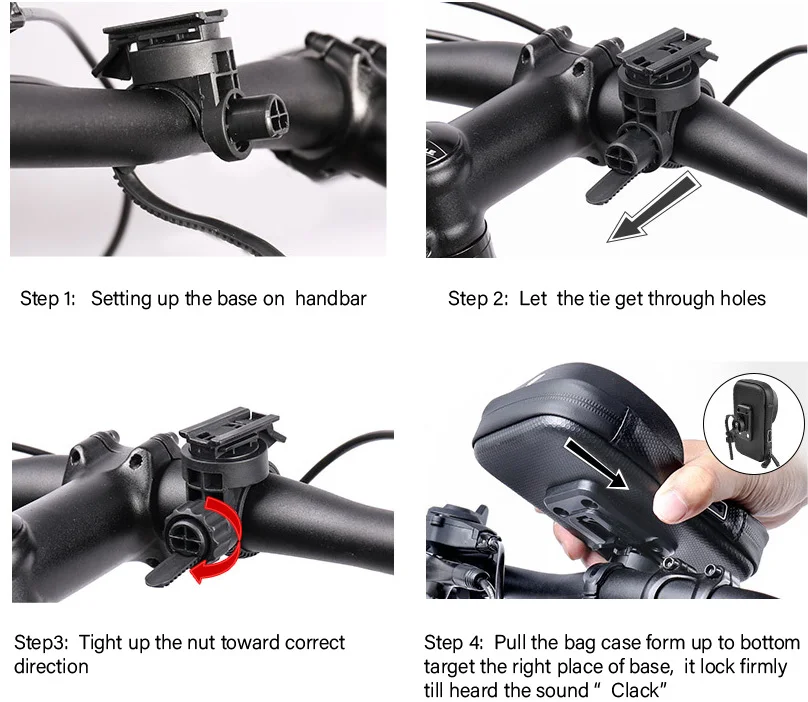 Step 1: Setting up the base on handbar

Step 2: Let the tie get through holes

Step3: Tight up the nut toward correct direction

Step 4: Pull the bag case form up to bottom target the right place of base, it lock firmly till heard the sound " Clack"