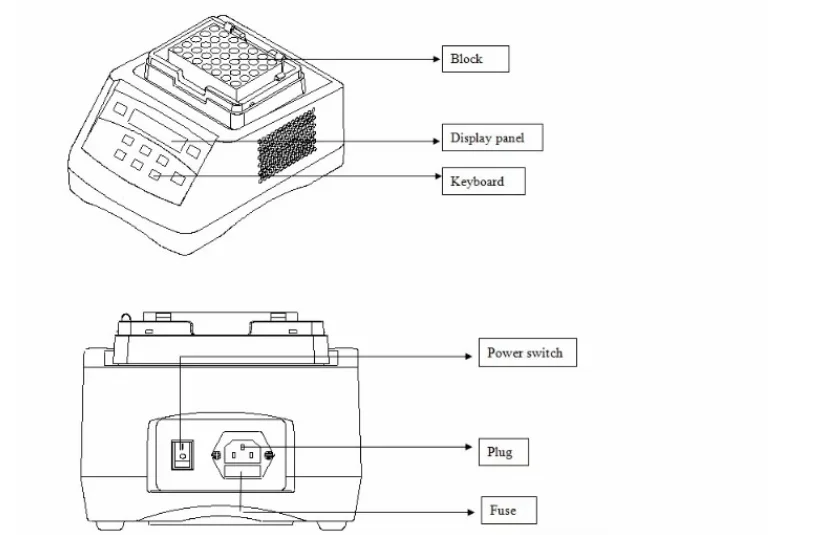 Block

Display panel

Keyboard

Power switch

Plug

Fuse