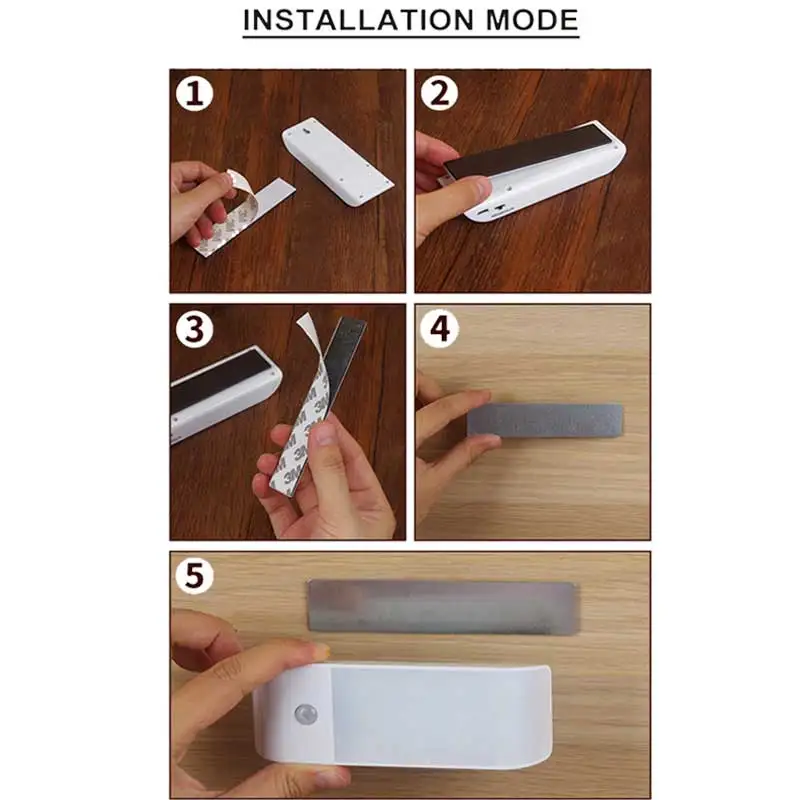 INSTALLATION MODE

1

2

3

3M 3M 3M

4

5