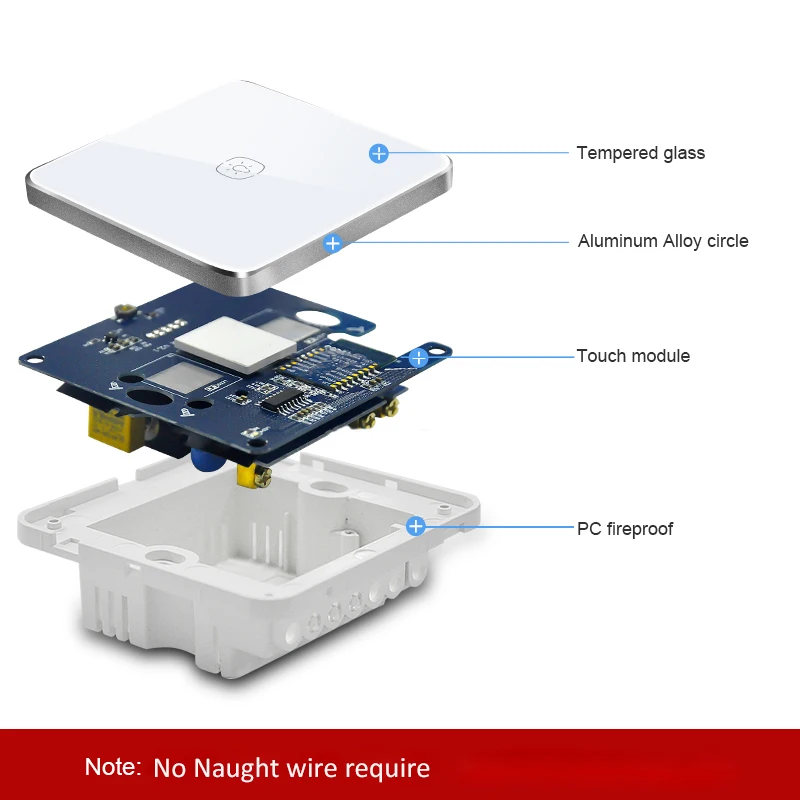 Tempered glass

Aluminum Alloy circle

Touch module

PC fireproof

Note: No Naught wire require