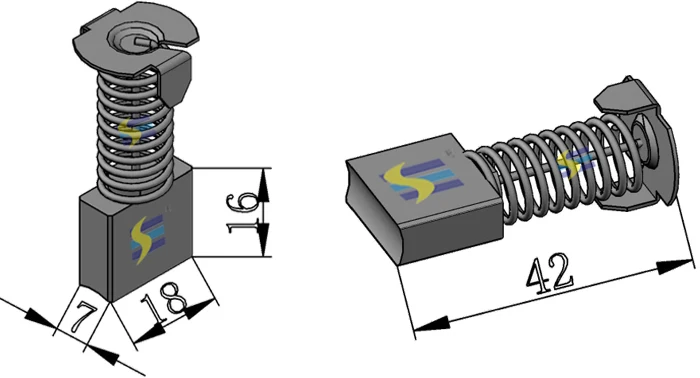 16
7
18
42