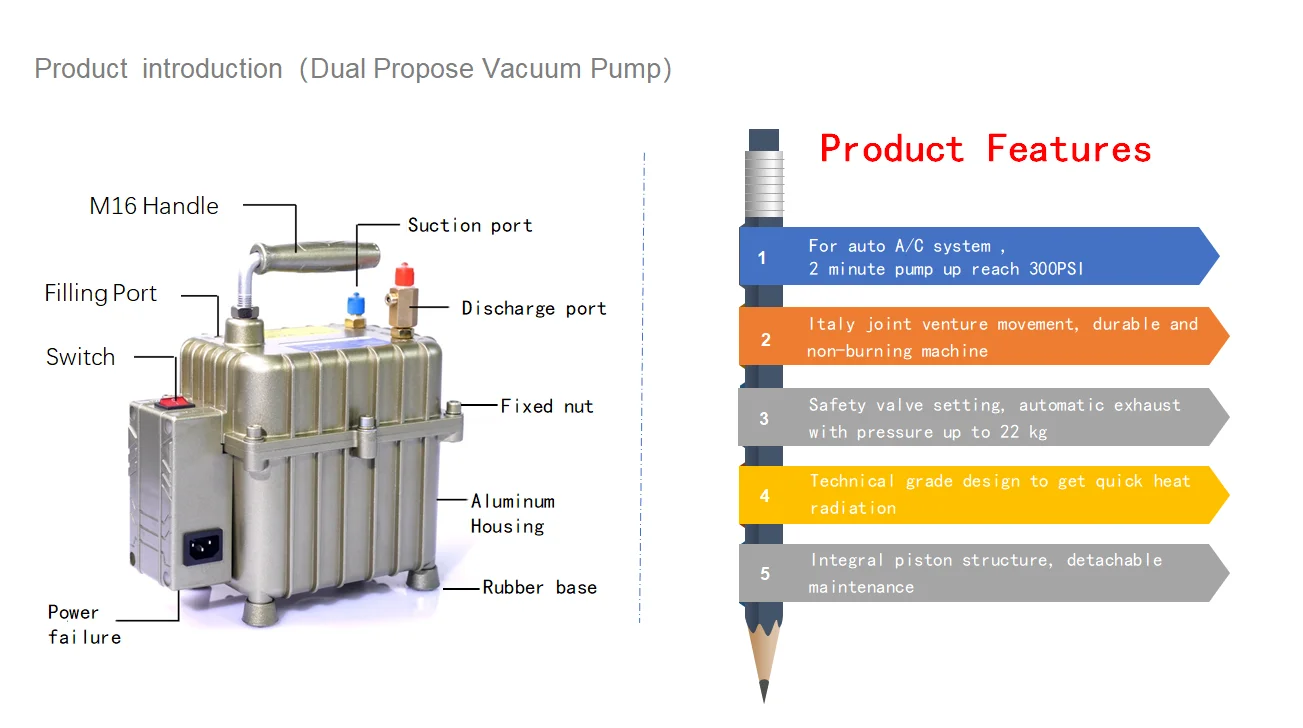 Product introduction (Dual Propose Vacuum Pump)

M16 Handle

Suction port

Filling Port

Discharge port

Switch

Fixed nut

Aluminum Housing

Rubber base

Power failure

Product Features

1 For auto A/C system ,
2 minute pump up reach 300PSI

2 Italy joint venture movement, durable and non-burning machine

3 Safety valve setting, automatic exhaust with pressure up to 22 kg

4 Technical grade design to get quick heat radiation

5 Integral piston structure, detachable maintenance