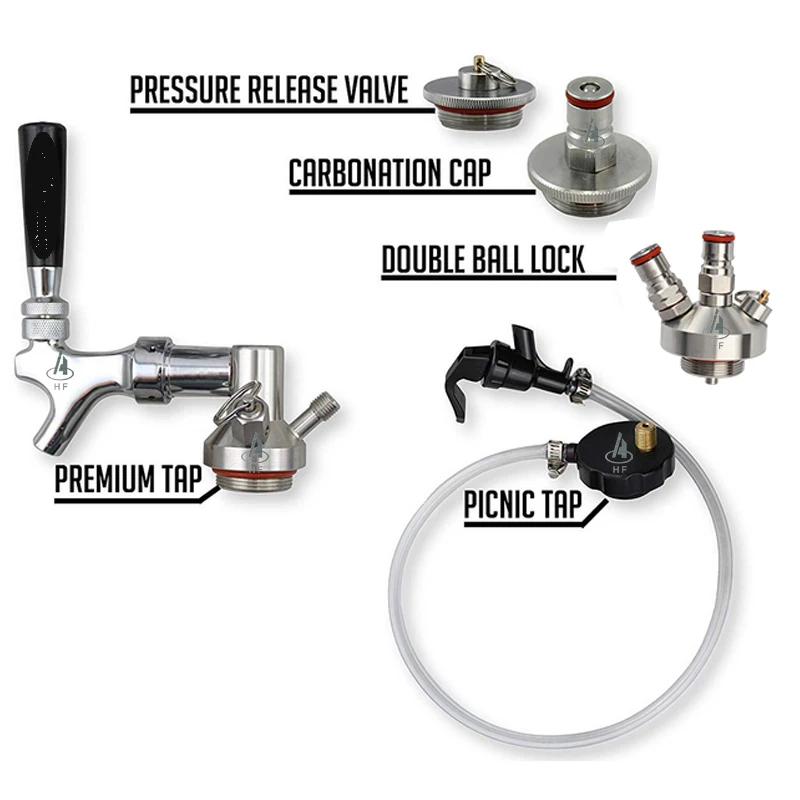 PRESSURE RELEASE VALVE

CARBONATION CAP

DOUBLE BALL LOCK

HF

HF

HF

PREMIUM TAP

HF

PICNIC TAP