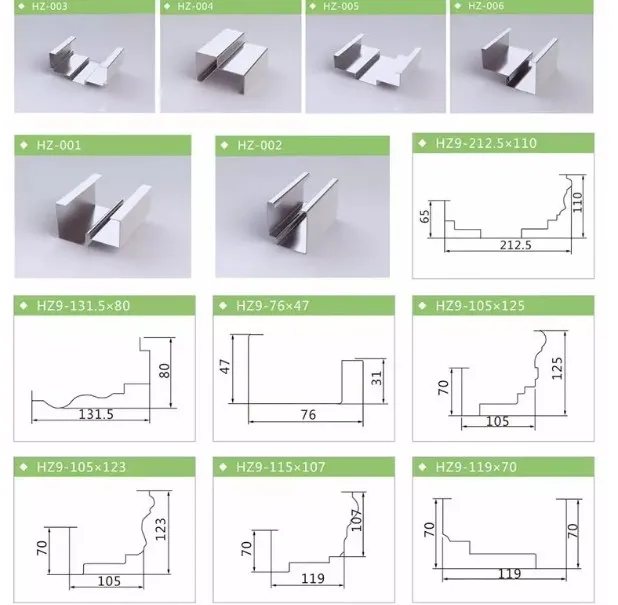 ◆ HZ-003

◆ HZ-004

◆ HZ-005

◆ HZ-006

◆ HZ-001

◆ HZ-002

◆ HZ9-212.5×110

65
110
212.5

◆ HZ9-131.5×80

80
131.5

◆ HZ9-76×47

47
31
76

◆ HZ9-105×125

70
125
105

◆ HZ9-105×123

70
123
105

◆ HZ9-115×107

70
107
119

◆ HZ9-119×70

70
70
119