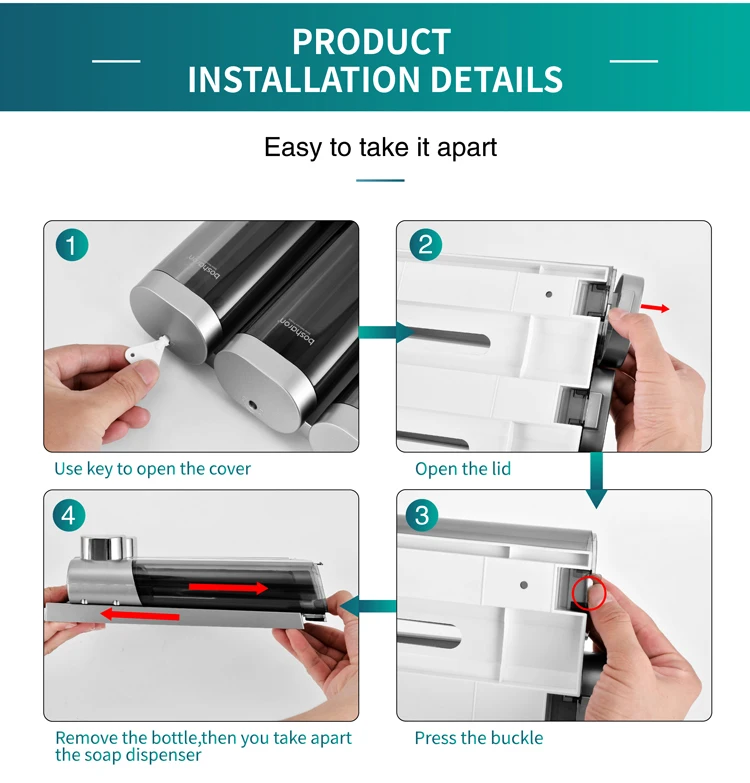 PRODUCT
INSTALLATION DETAILS

Easy to take it apart

1

bosharon

bosharon

Use key to open the cover

2

Open the lid

4

Remove the bottle,then you take apart the soap dispenser

3

Press the buckle