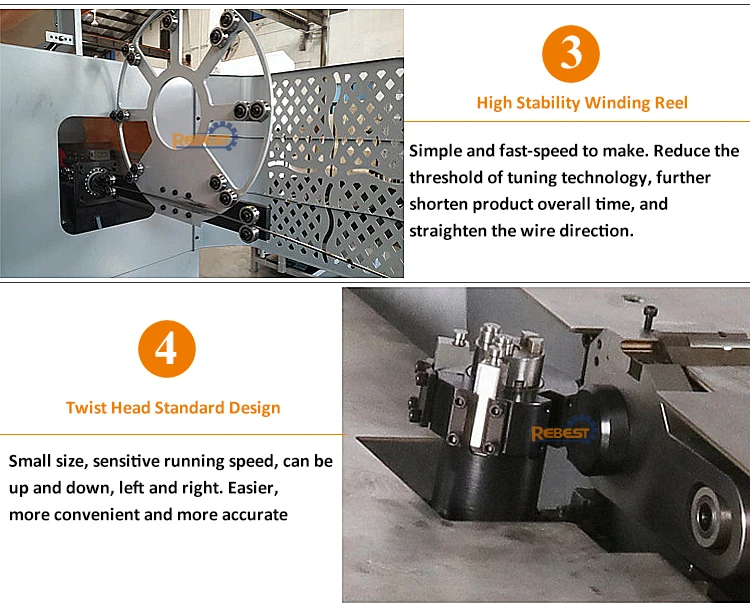 REBEST

3

High Stability Winding Reel

Simple and fast-speed to make. Reduce the threshold of tuning technology, further shorten product overall time, and straighten the wire direction.

4

Twist Head Standard Design

Small size, sensitive running speed, can be up and down, left and right. Easier, more convenient and more accurate

REBEST