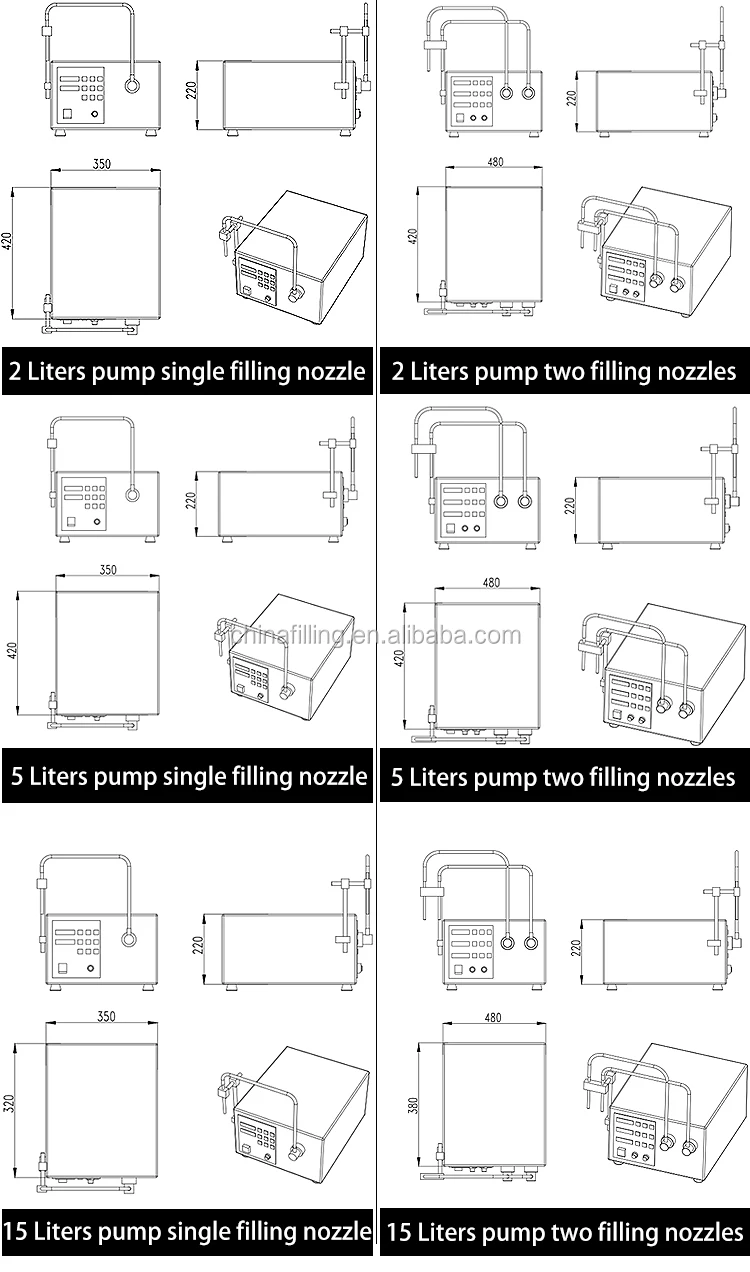 220

350

420

2 Liters pump single filling nozzle

220

480

420

2 Liters pump two filling nozzles

220

350

420

chinafilling.en.alibaba.com

5 Liters pump single filling nozzle

220

480

420

5 Liters pump two filling nozzles

220

350

320

15 Liters pump single filling nozzle

220

480

380

15 Liters pump two filling nozzles