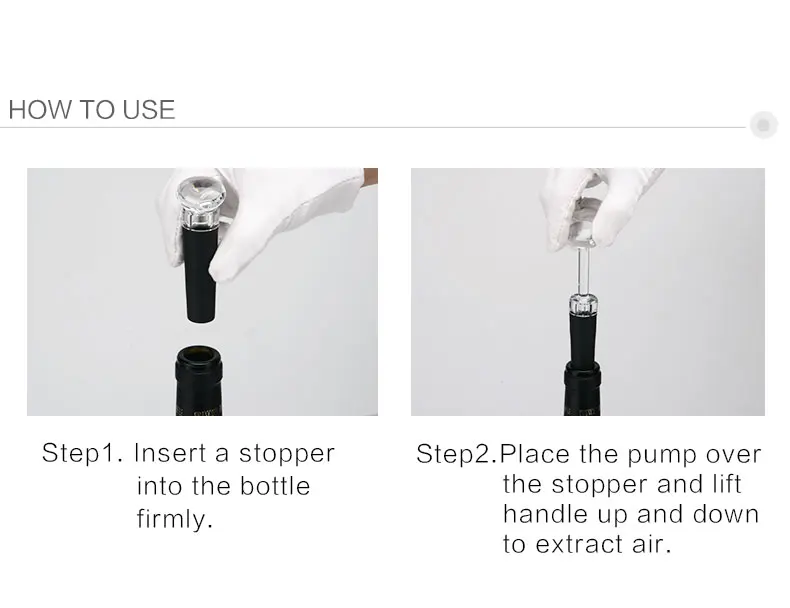 HOW TO USE

Step1. Insert a stopper into the bottle firmly.

Step2.Place the pump over the stopper and lift handle up and down to extract air.