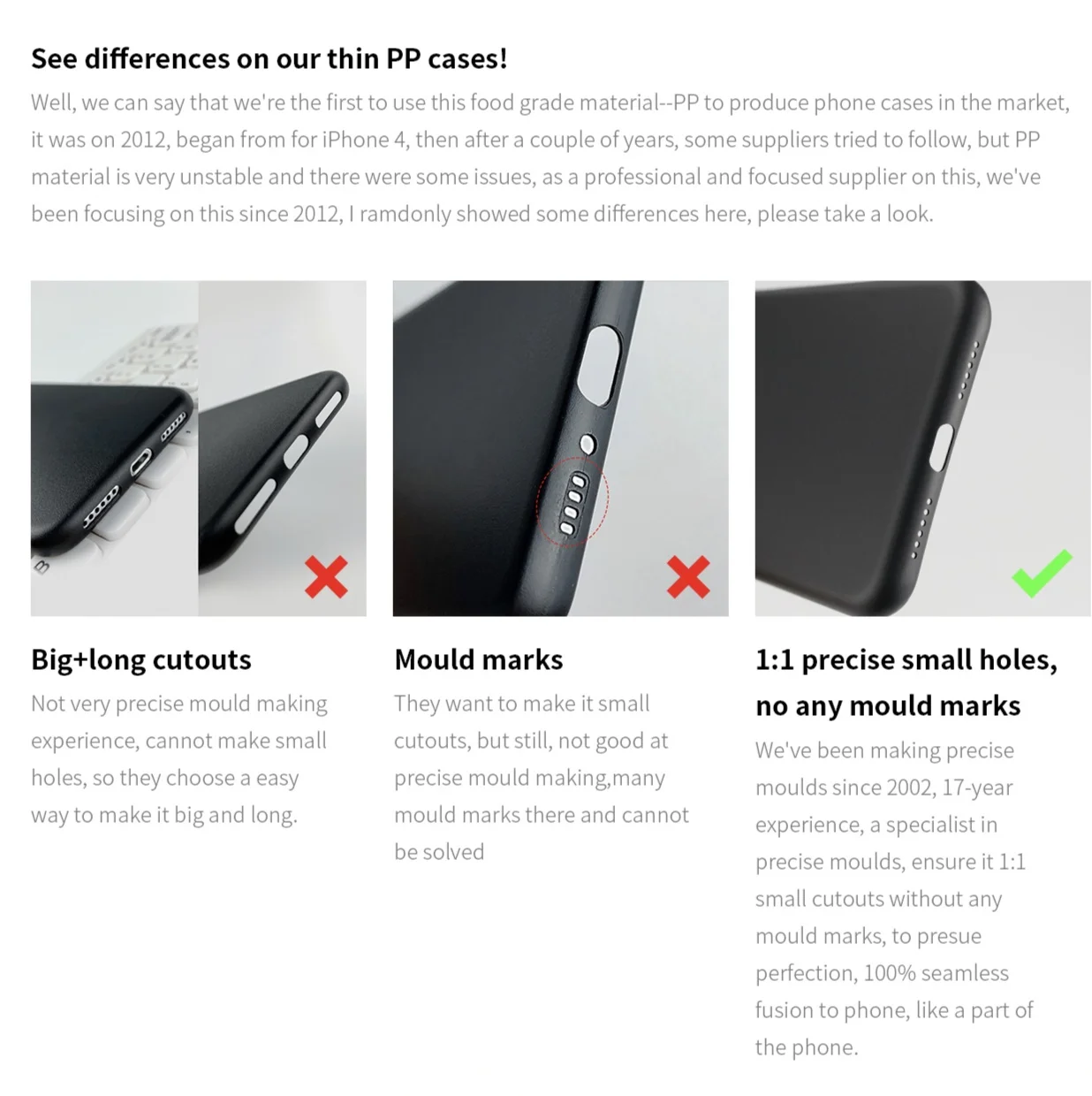 See differences on our thin PP cases!

Well, we can say that we're the first to use this food grade material--PP to produce phone cases in the market, it was on 2012, began from for iPhone 4, then after a couple of years, some suppliers tried to follow, but PP material is very unstable and there were some issues, as a professional and focused supplier on this, we've been focusing on this since 2012, I ramdonly showed some differences here, please take a look.

Big+long cutouts

Not very precise mould making experience, cannot make small holes, so they choose a easy way to make it big and long.

Mould marks

They want to make it small cutouts, but still, not good at precise mould making,many mould marks there and cannot be solved

1:1 precise small holes, no any mould marks

We've been making precise moulds since 2002, 17-year experience, a specialist in precise moulds, ensure it 1:1 small cutouts without any mould marks, to presue perfection, 100% seamless fusion to phone, like a part of the phone.