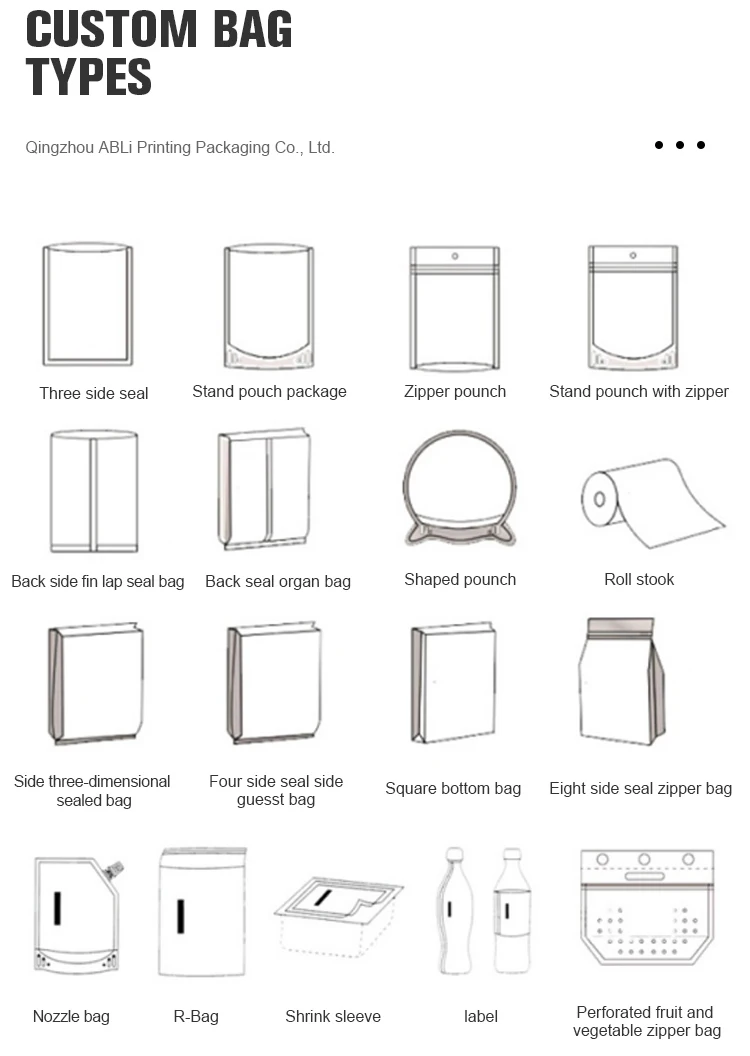 CUSTOM BAG TYPES

Qingzhou ABLi Printing Packaging Co., Ltd.

Three side seal

Stand pouch package

Zipper pounch

Stand pounch with zipper

Back side fin lap seal bag

Back seal organ bag

Shaped pounch

Roll stook

Side three-dimensional sealed bag

Four side seal side guesst bag

Square bottom bag

Eight side seal zipper bag

Nozzle bag

R-Bag

Shrink sleeve

label

Perforated fruit and vegetable zipper bag