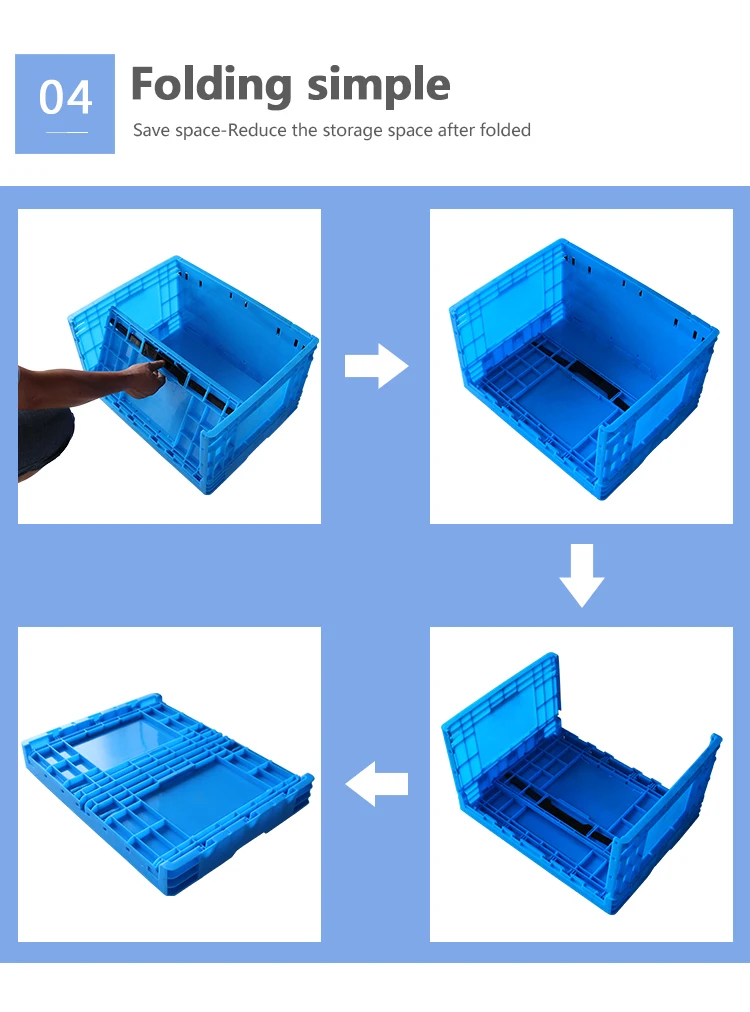 04

Folding simple

Save space-Reduce the storage space after folded